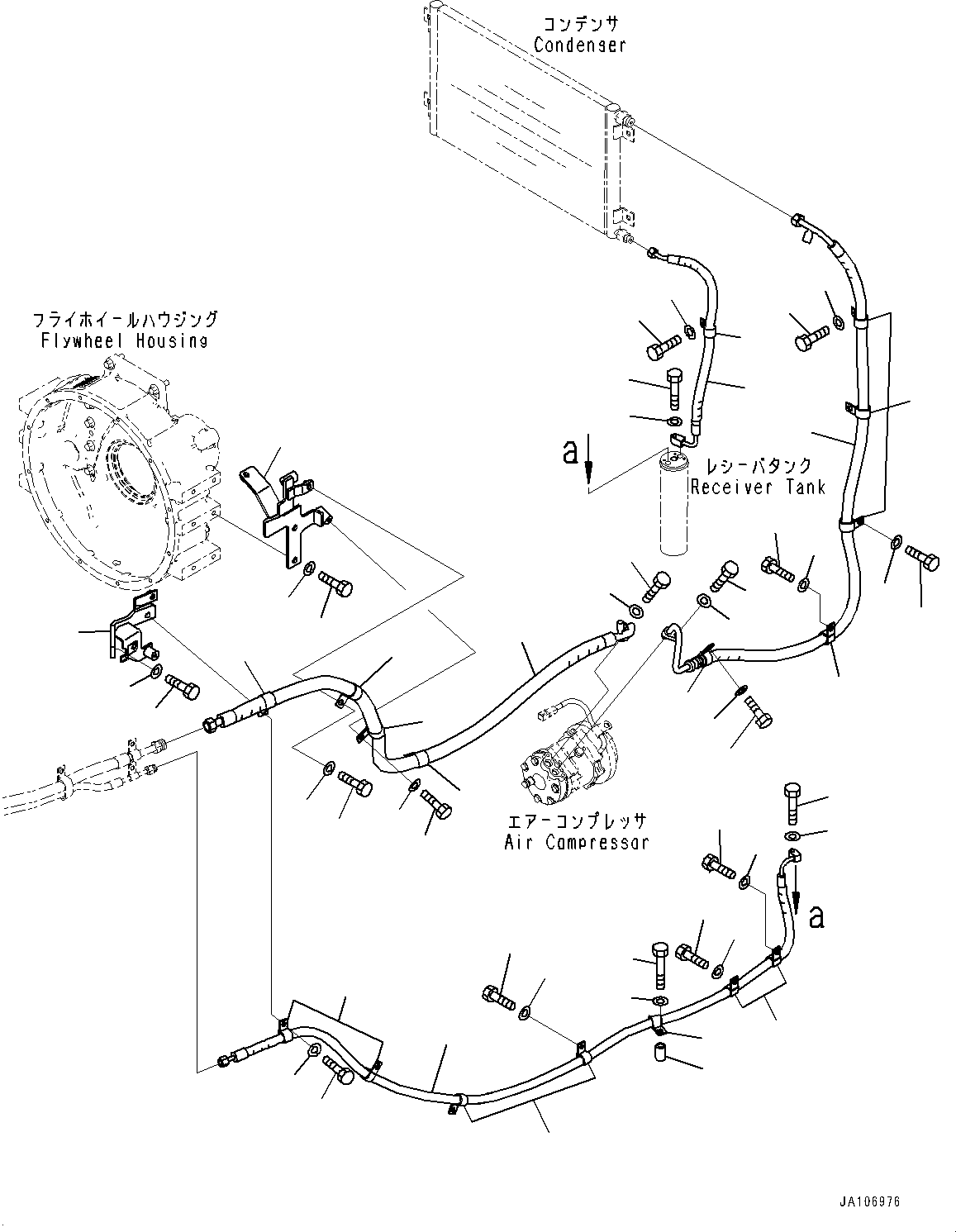 コンデンサ
Condenser

フライホイールハウジング
Flywheel Housing

a

レシーバタンク
Receiver Tank

エアーコンプレッサ
Air Compressor

a

JA106976