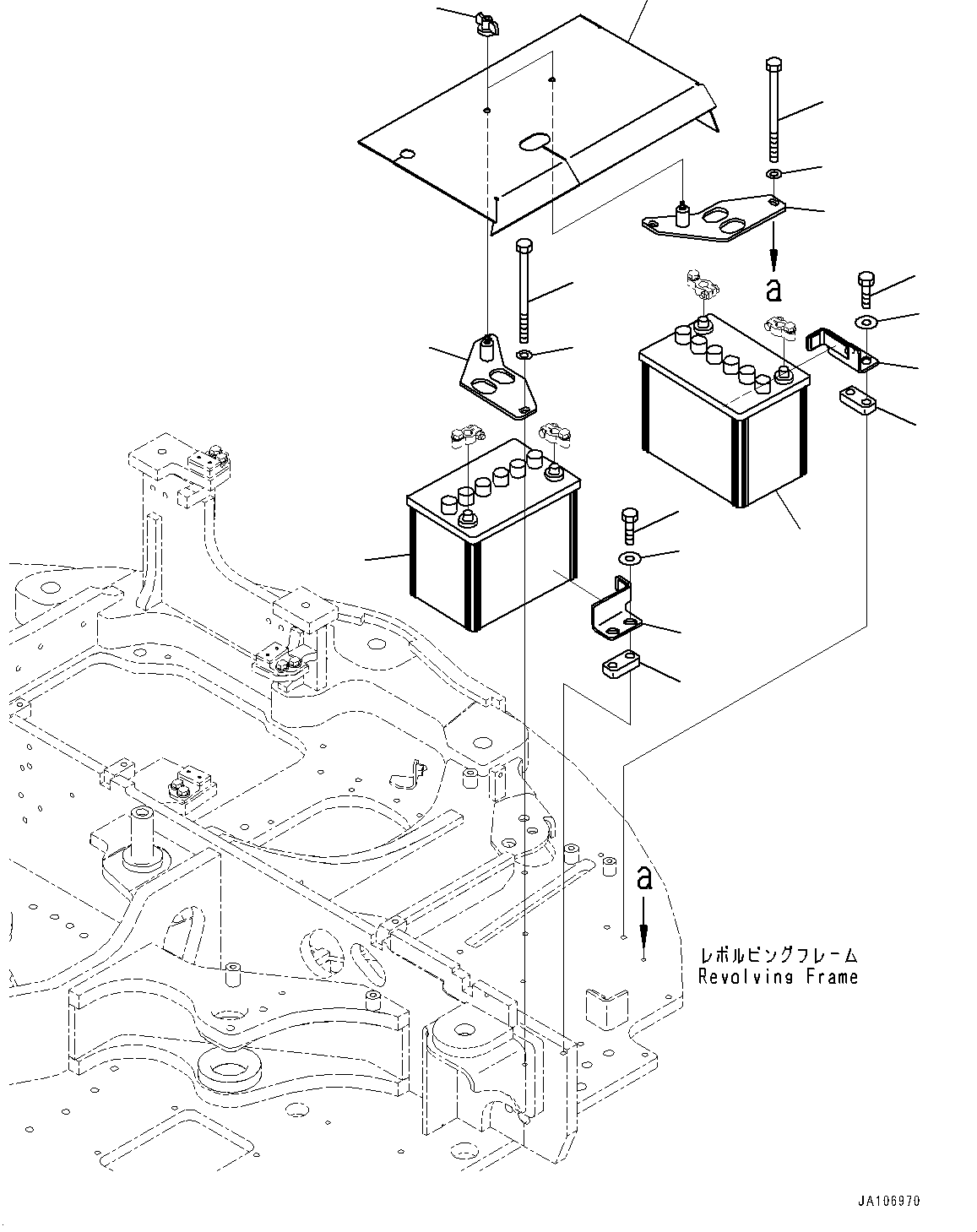 a

a

レボルビングフレーム
Revolving Frame

JA106970