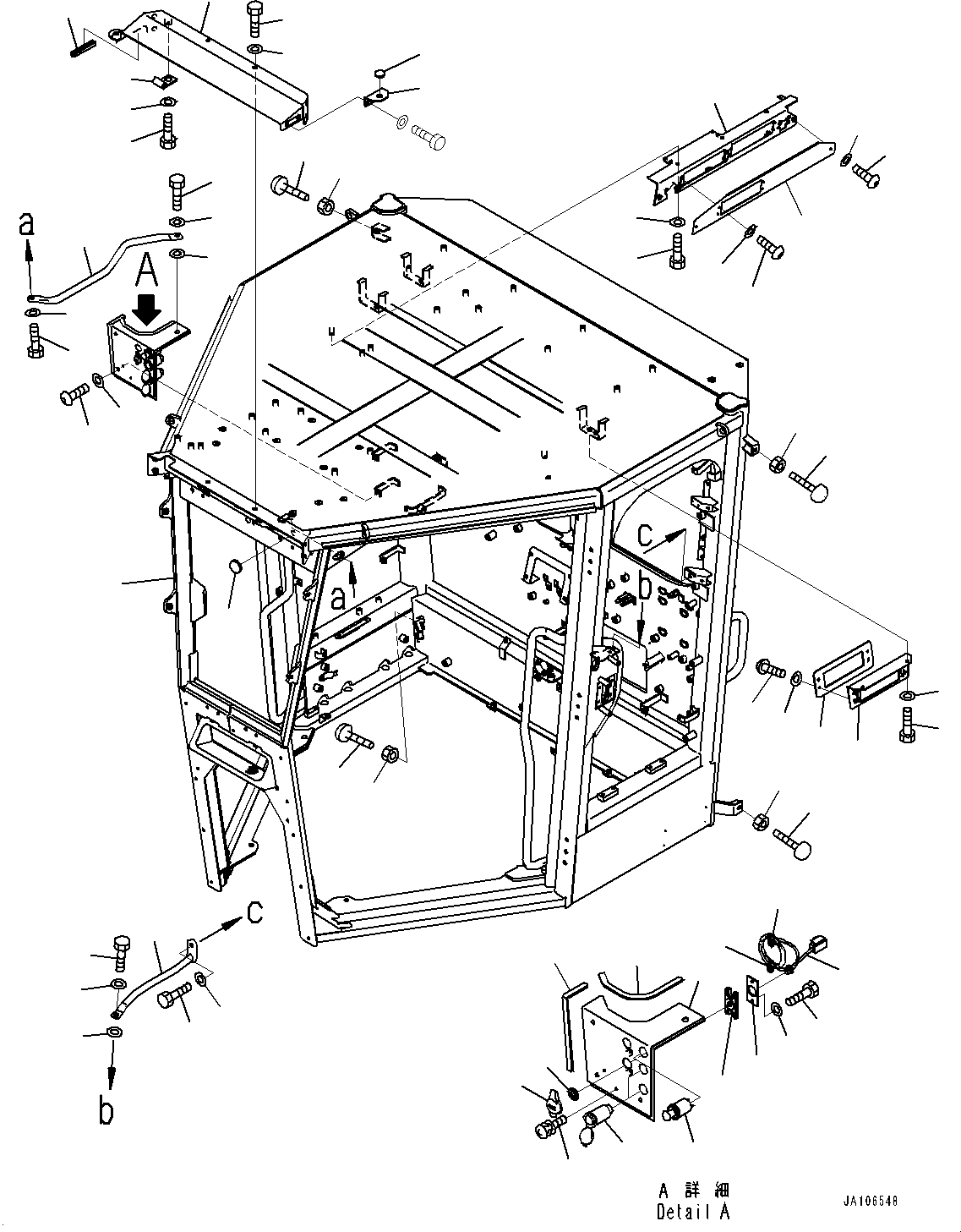 a

A

c

a

b

c

b

A 詳 細
Detail A

JA106548