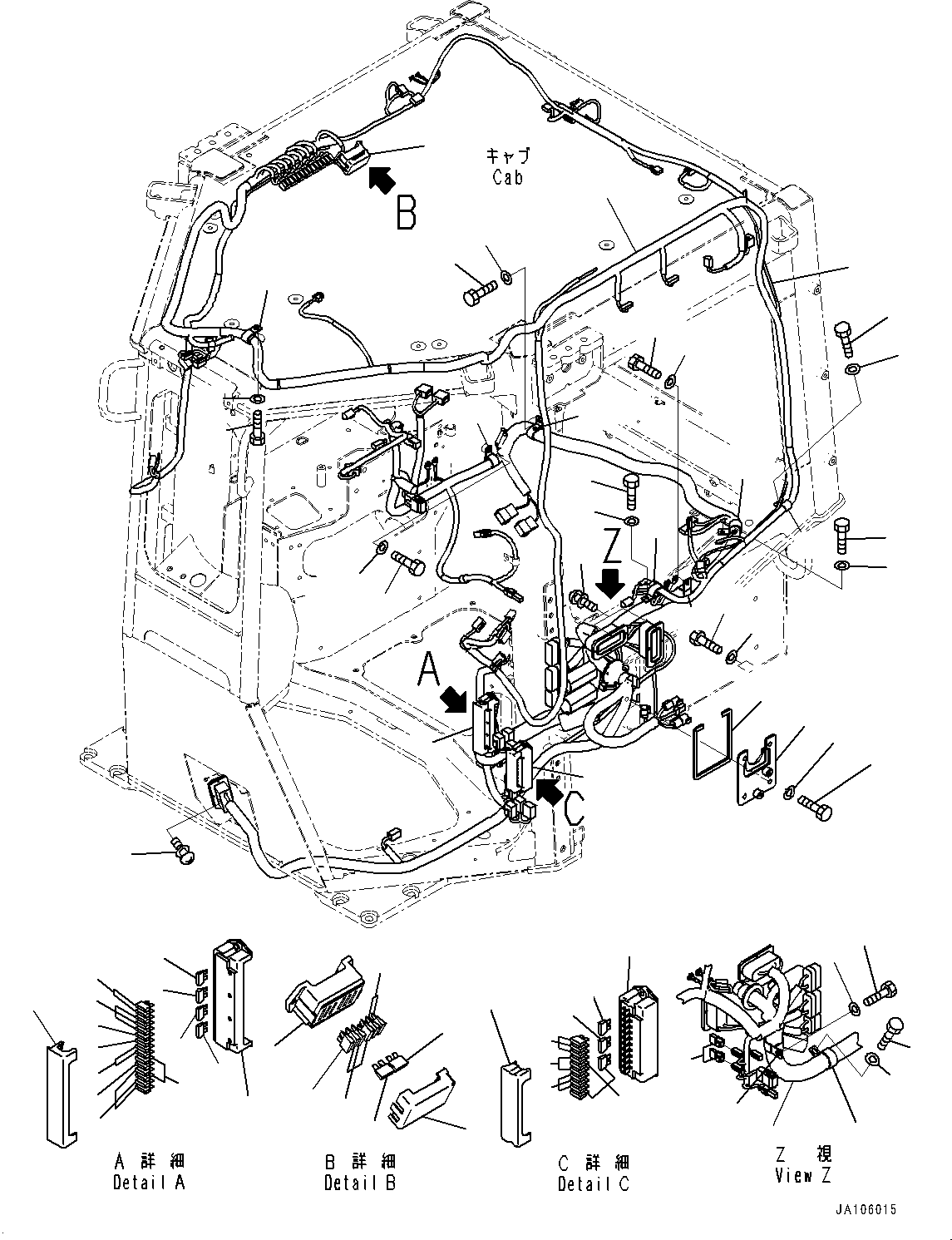 キャブ
Cab

B

Z

A

C

A 詳 細
Detail A

B 詳 細
Detail B

C 詳 細
Detail C

Z 視
View Z

JA106015