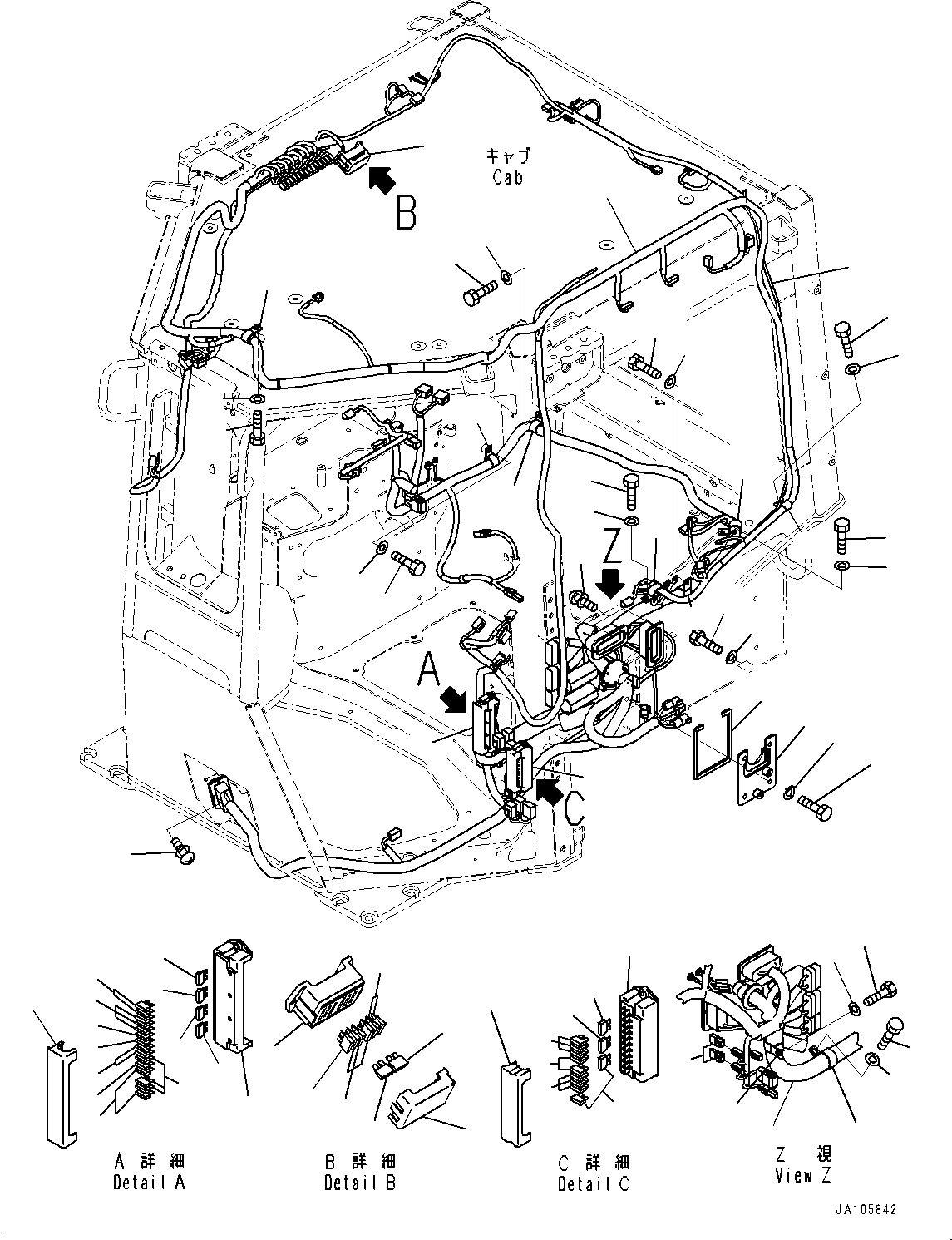 キャブ
Cab

B

Z

A

C

A 詳細
Detail A

B 詳細
Detail B

C 詳細
Detail C

Z 視
View Z

JA105842