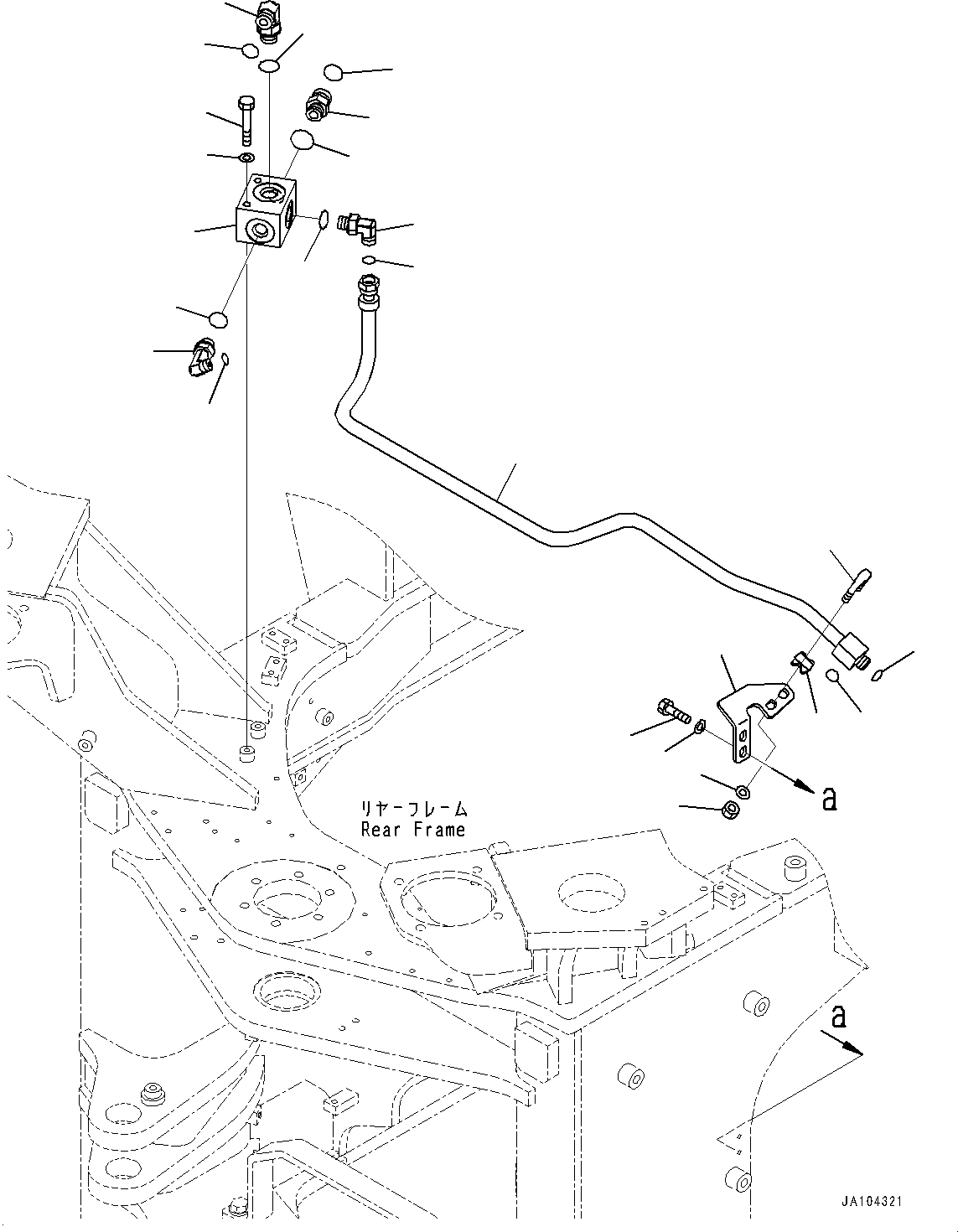 a

リヤーフレーム
Rear Frame

a

JA104321