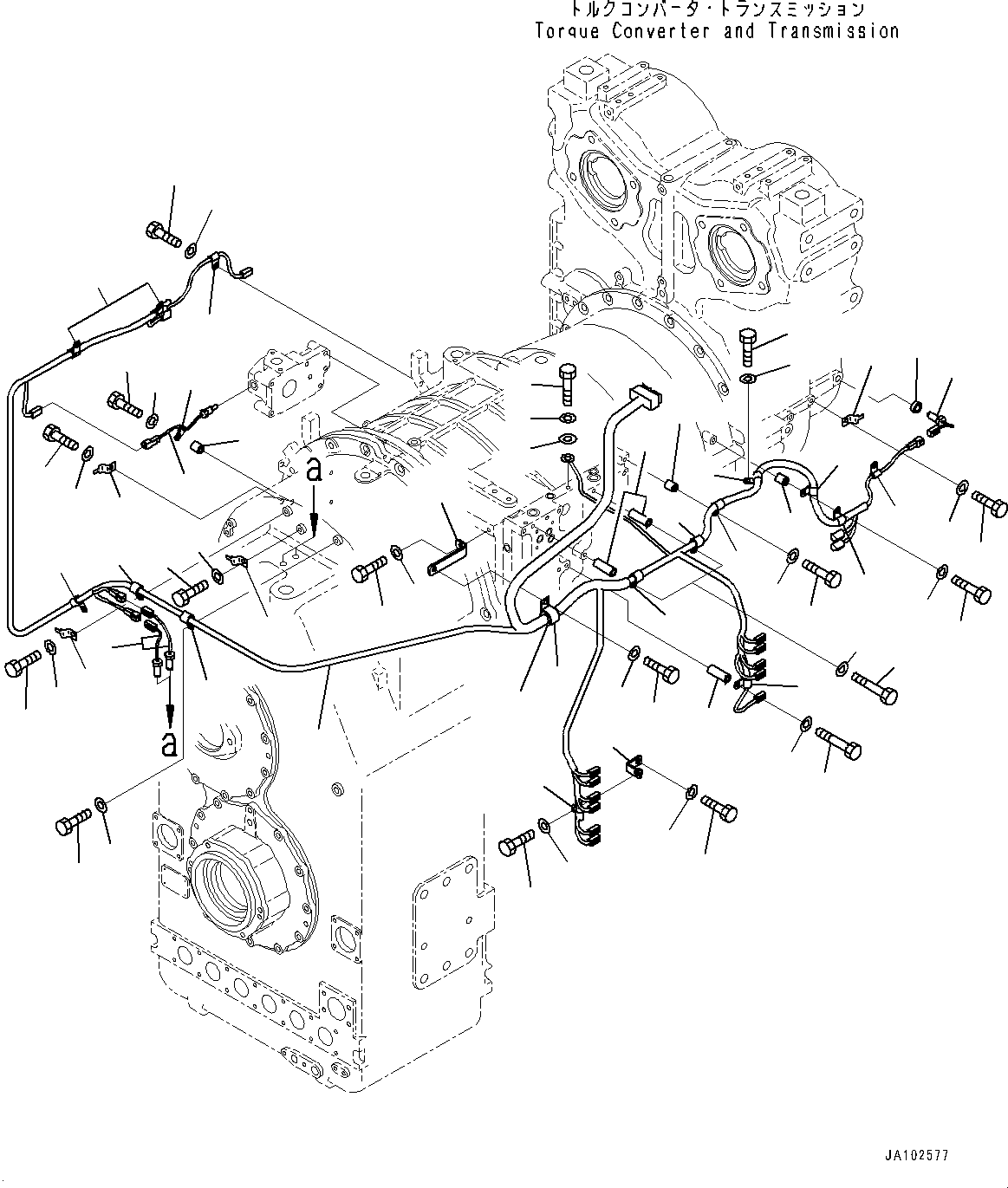 トルクコンバータ・トランスミッション
Torque Converter and Transmission

a

a

JA102577