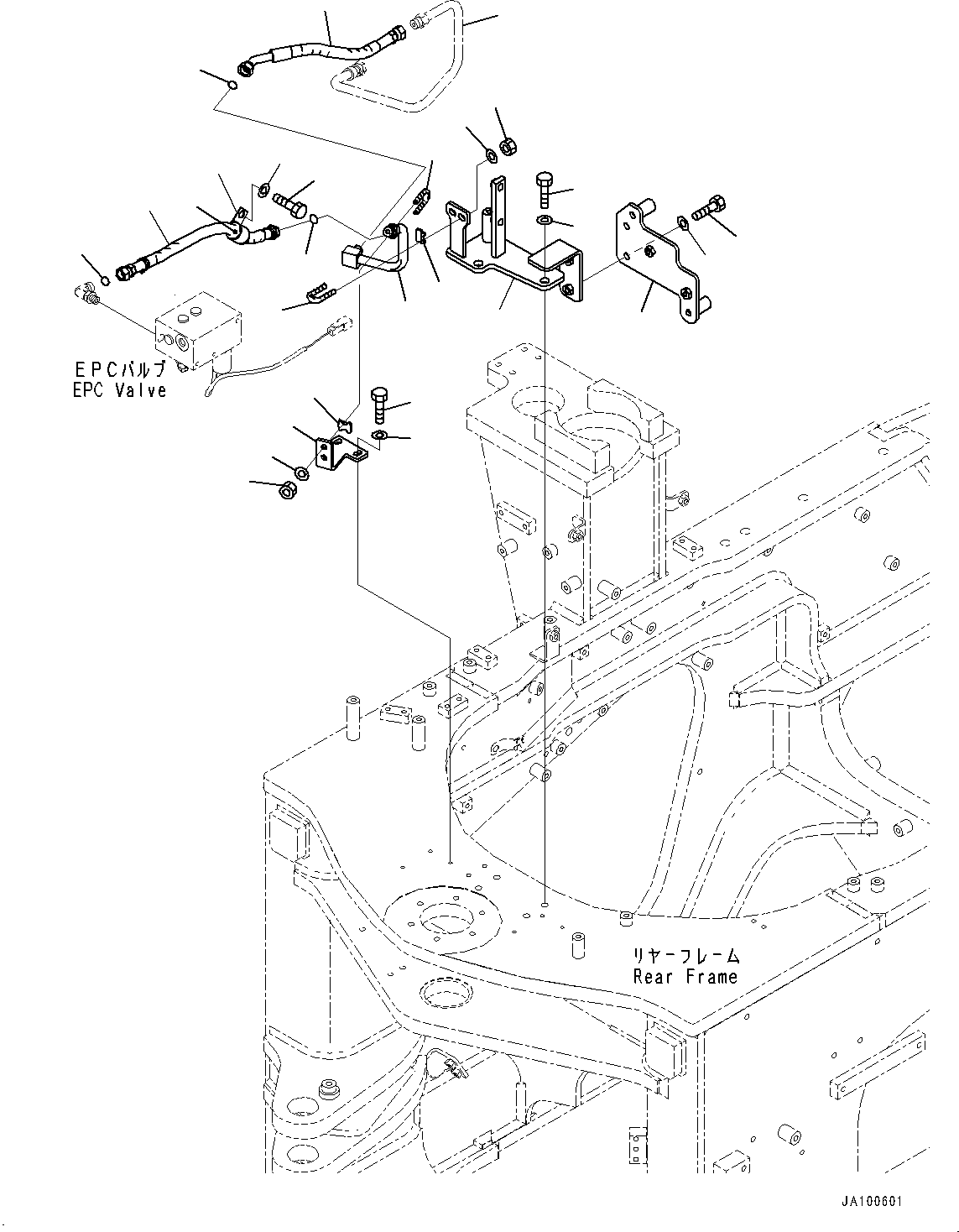 EPCバルブ
EPC Valve

リヤーフレーム
Rear Frame

JA100601