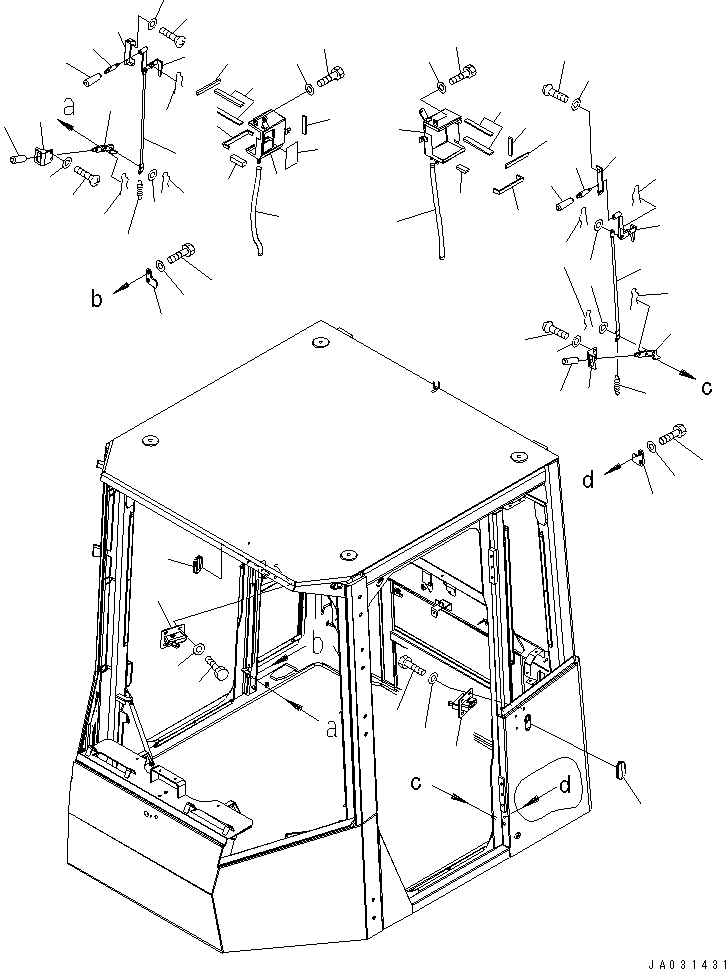 a
b
c
d
b
a
c
d
JA031431