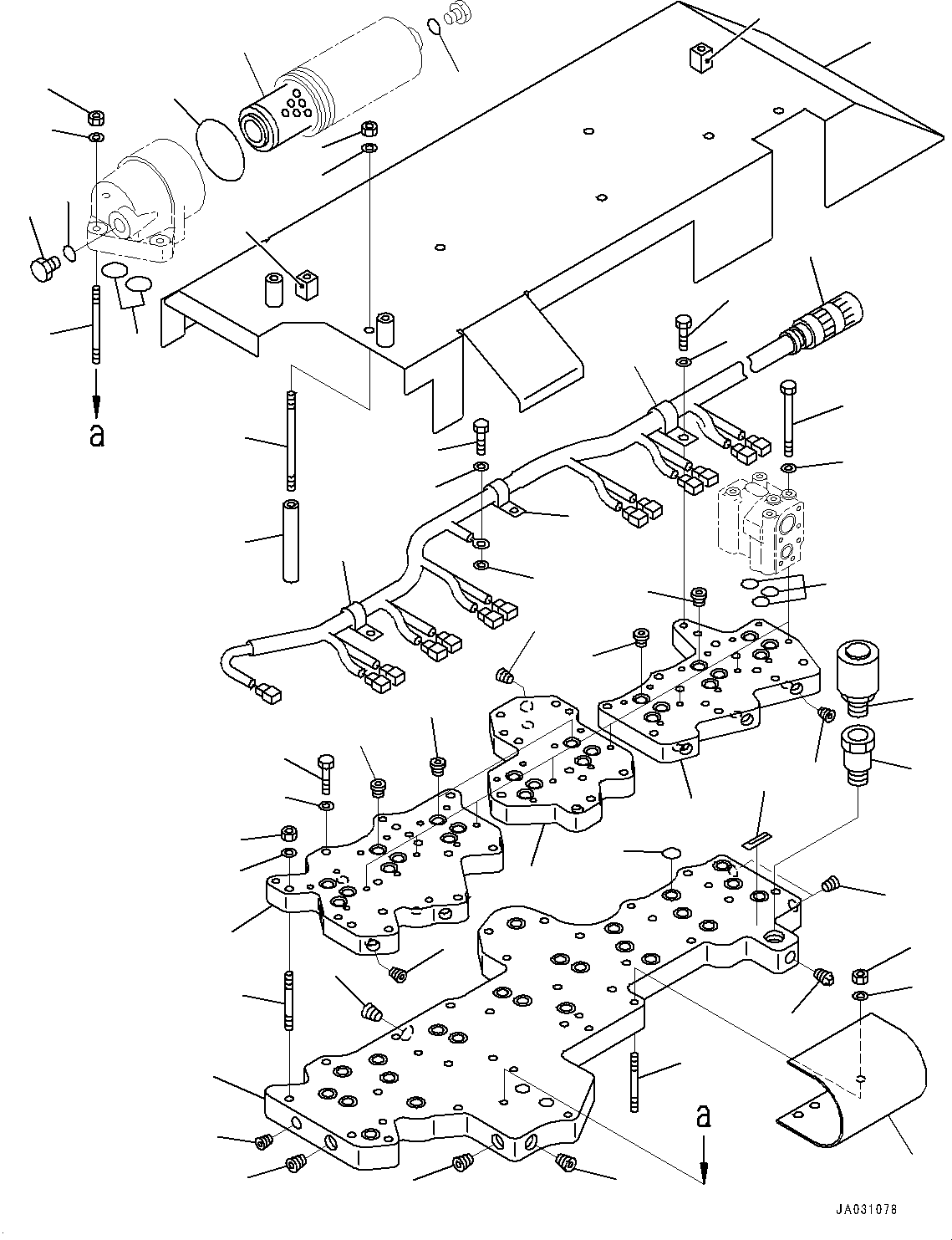 a

a

JA031078