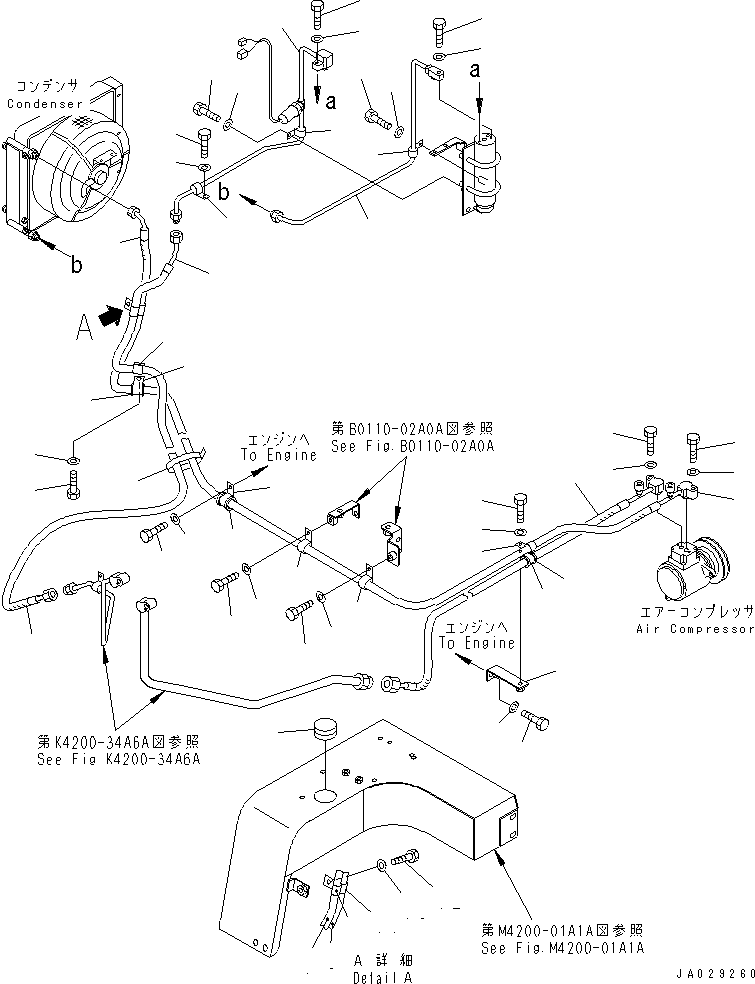 コンデンサ
Condenser

a

a

b

b

A

エンジンへ
To Engine

第B0110-02A0A図参照
See Fig.B0110-02A0A

エアーコンプレッサ
Air Compressor

エンジンへ
To Engine

第K4200-34A6A図参照
See Fig K4200-34A6A

第M4200-01A1A図参照
See Fig.M4200-01A1A

A 詳細
Detail A

JA029260