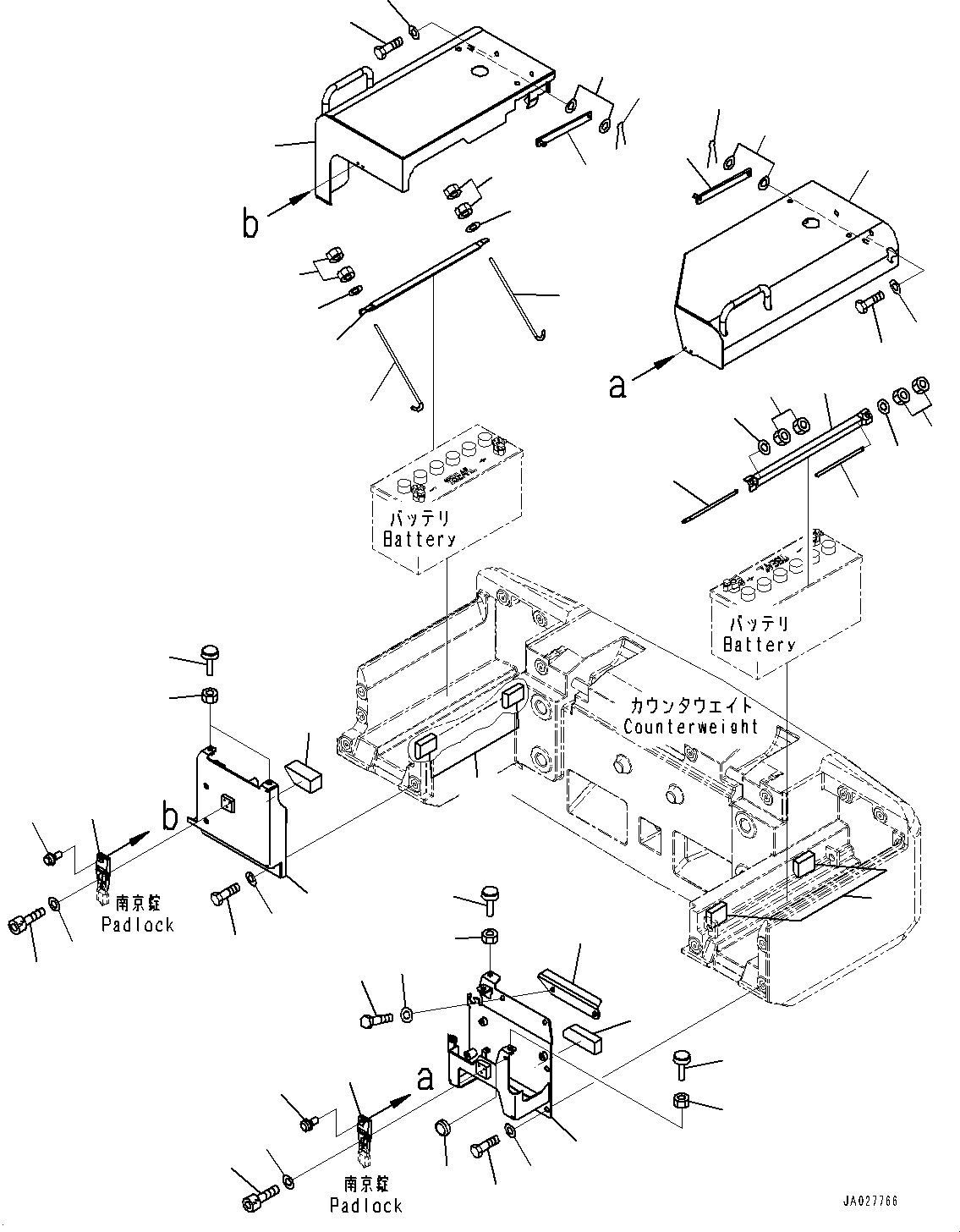 b
a
バッテリ
Battery
バッテリ
Battery
カウンタウエイト
Counterweight
b
南京錠
Padlock
a
南京錠
Padlock
JA027766