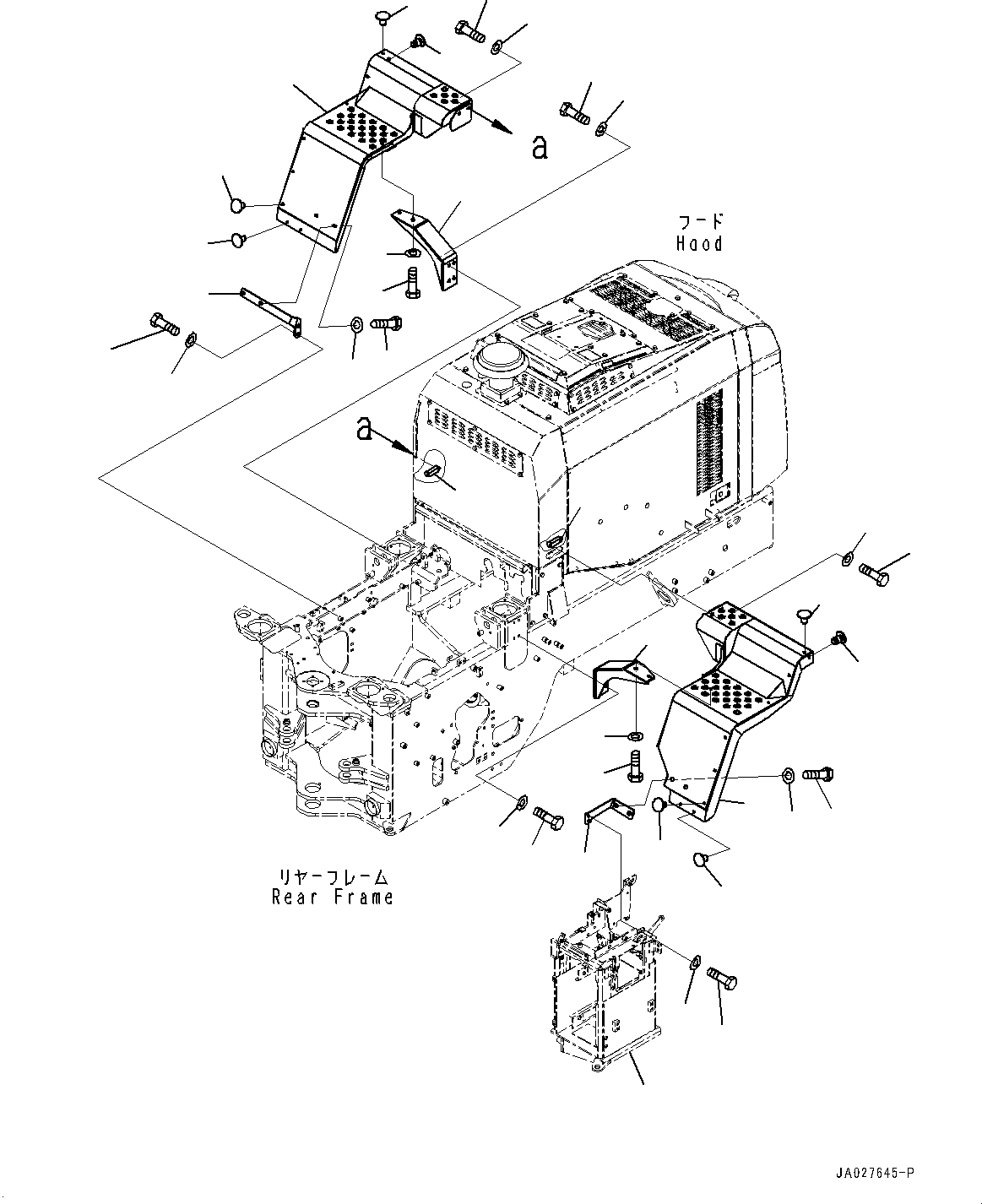 a

フード
Hood

a

リヤーフレーム
Rear Frame

JA027645-P