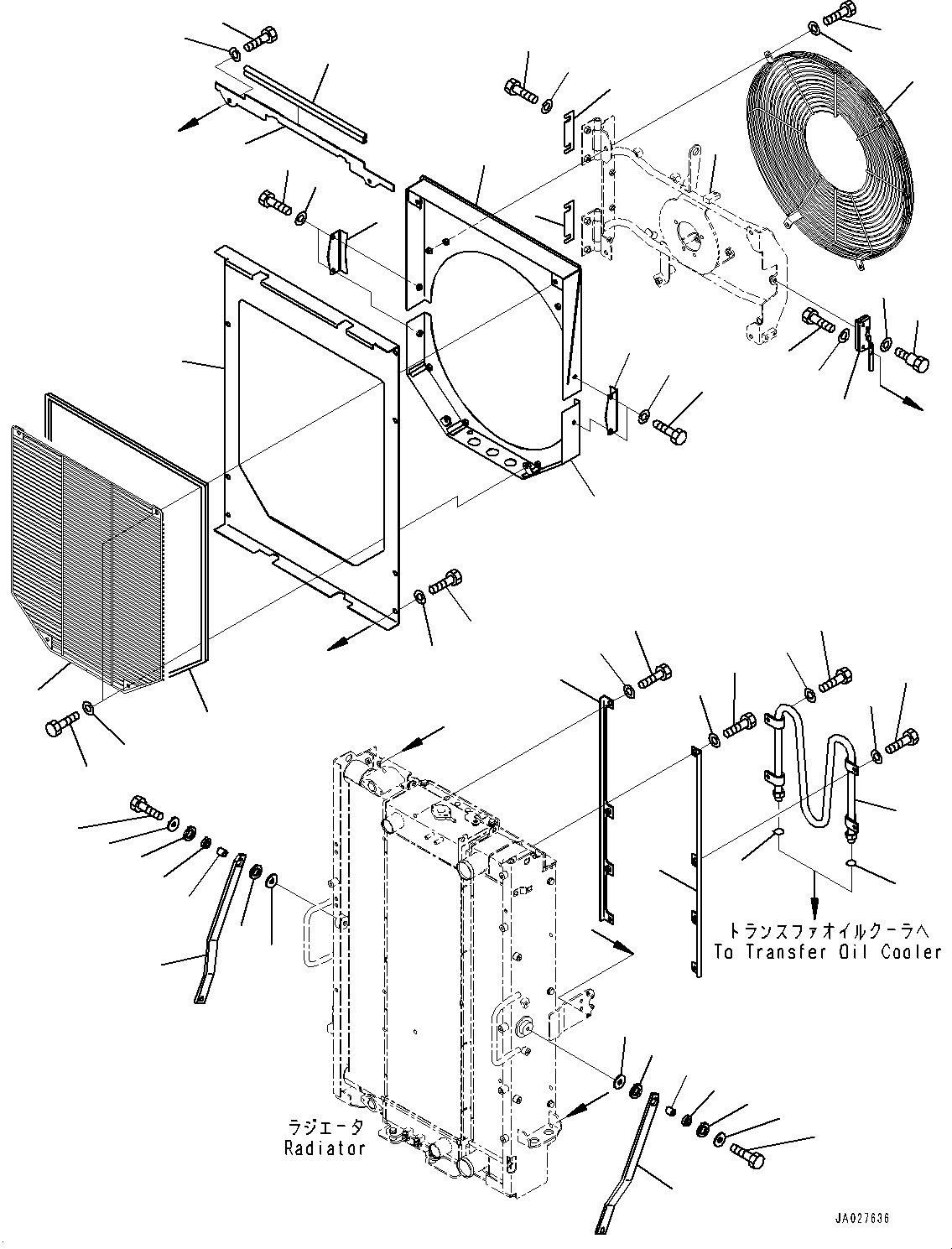 トランスファオイルクーラへ
To Transfer Oil Cooler

ラジエータ
Radiator

JA027636