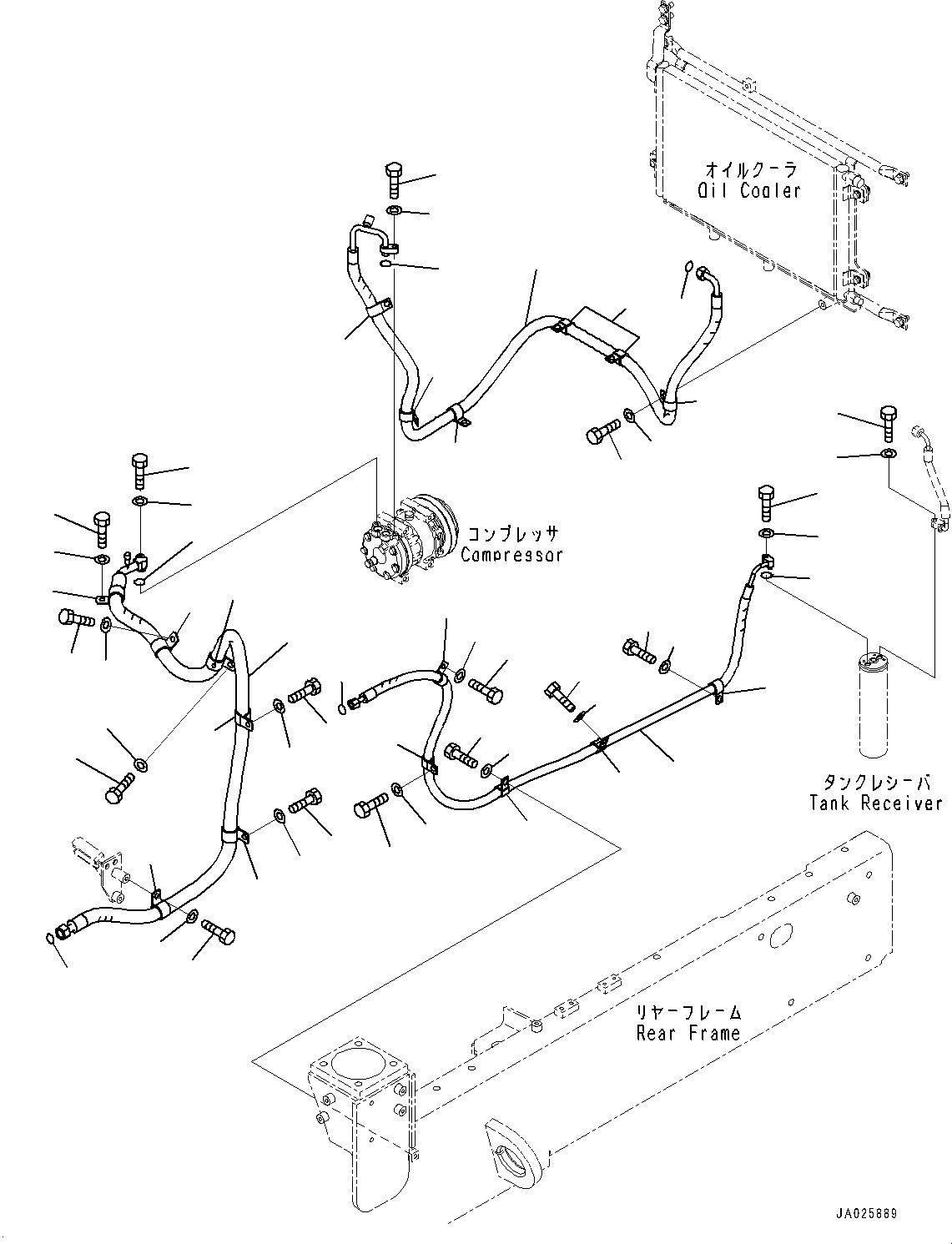 オイルクーラ
Oil Cooler

コンプレッサ
Compressor

タンクレシーバ
Tank Receiver

リヤーフレーム
Rear Frame

JA025889