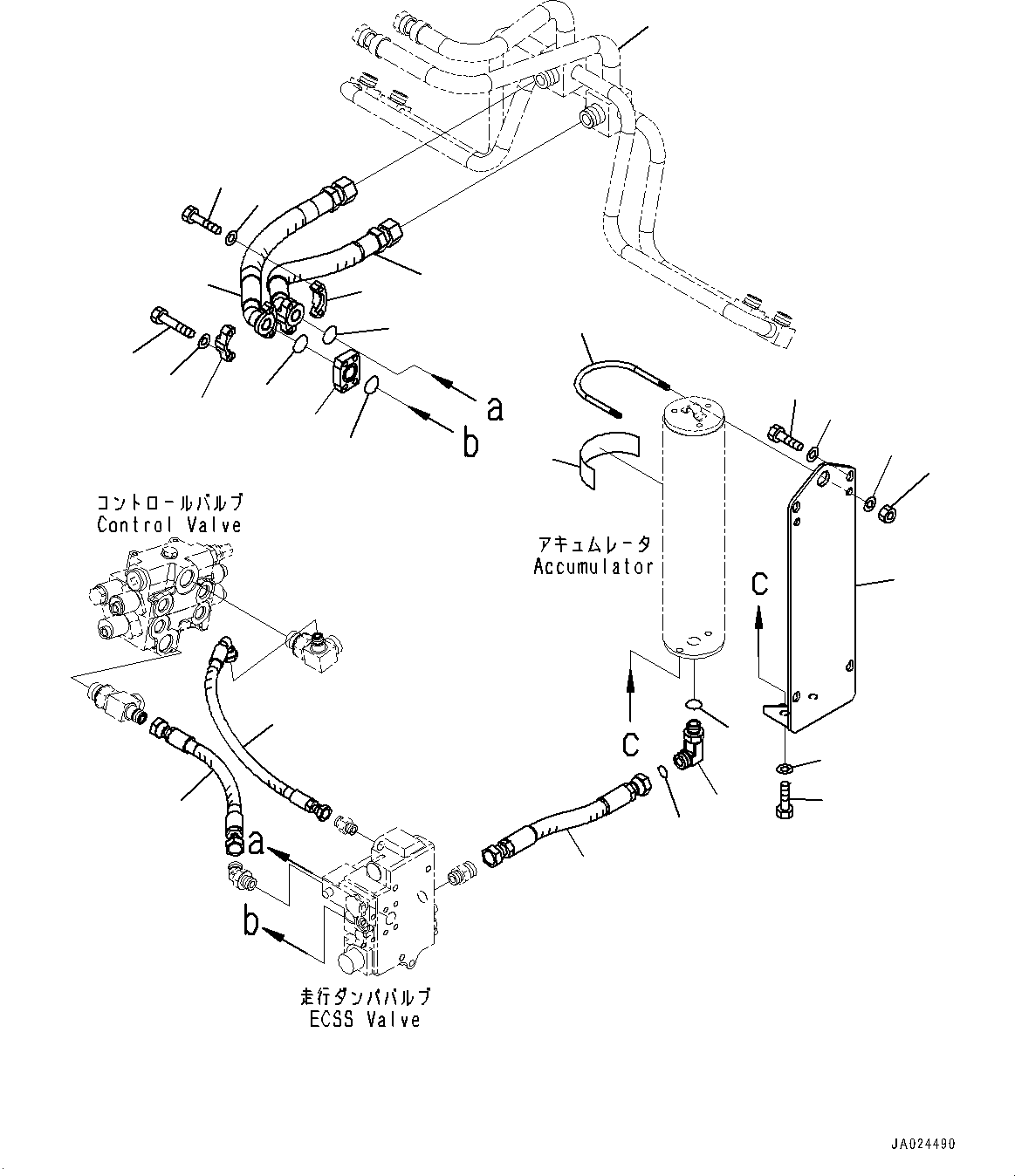 a

b

コントロールバルブ
Control Valve

アキュムレータ
Accumulator

c

c

a

b

走行ダンパバルブ
ECSS Valve

JA024490