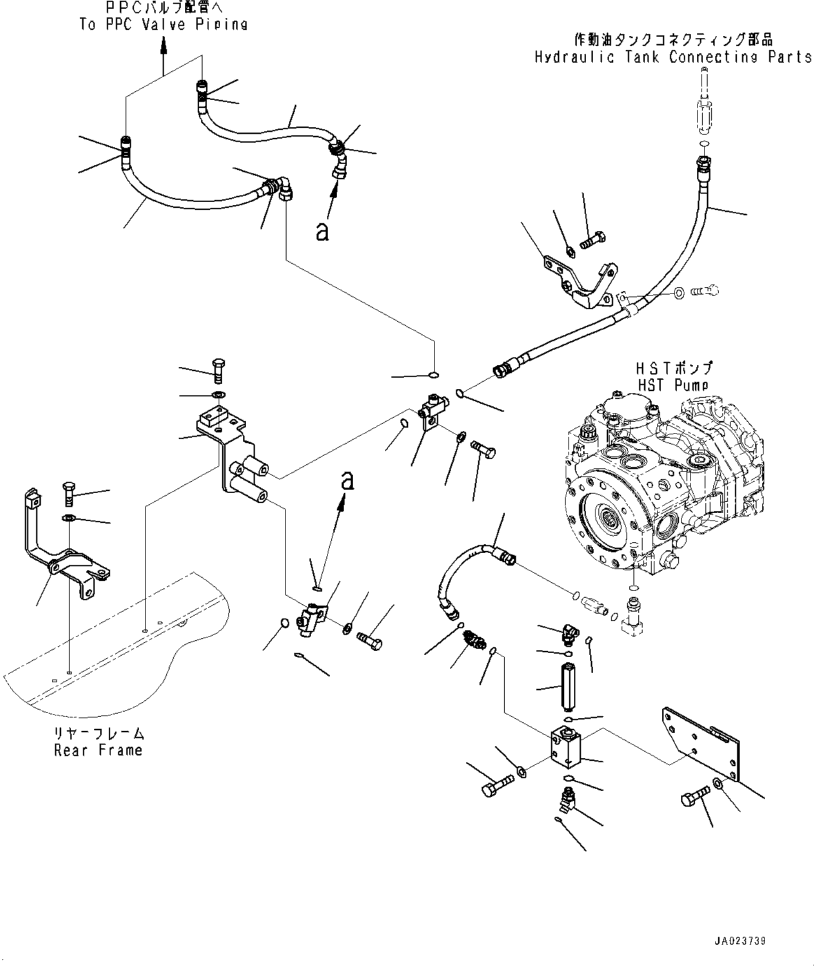 PPCバルブ配管へ
To PPC Valve Piping

作動油タンクコネクティング部品
Hydraulic Tank Connecting Parts

a

HSTポンプ
HST Pump

a

リヤーフレーム
Rear Frame

JA023739