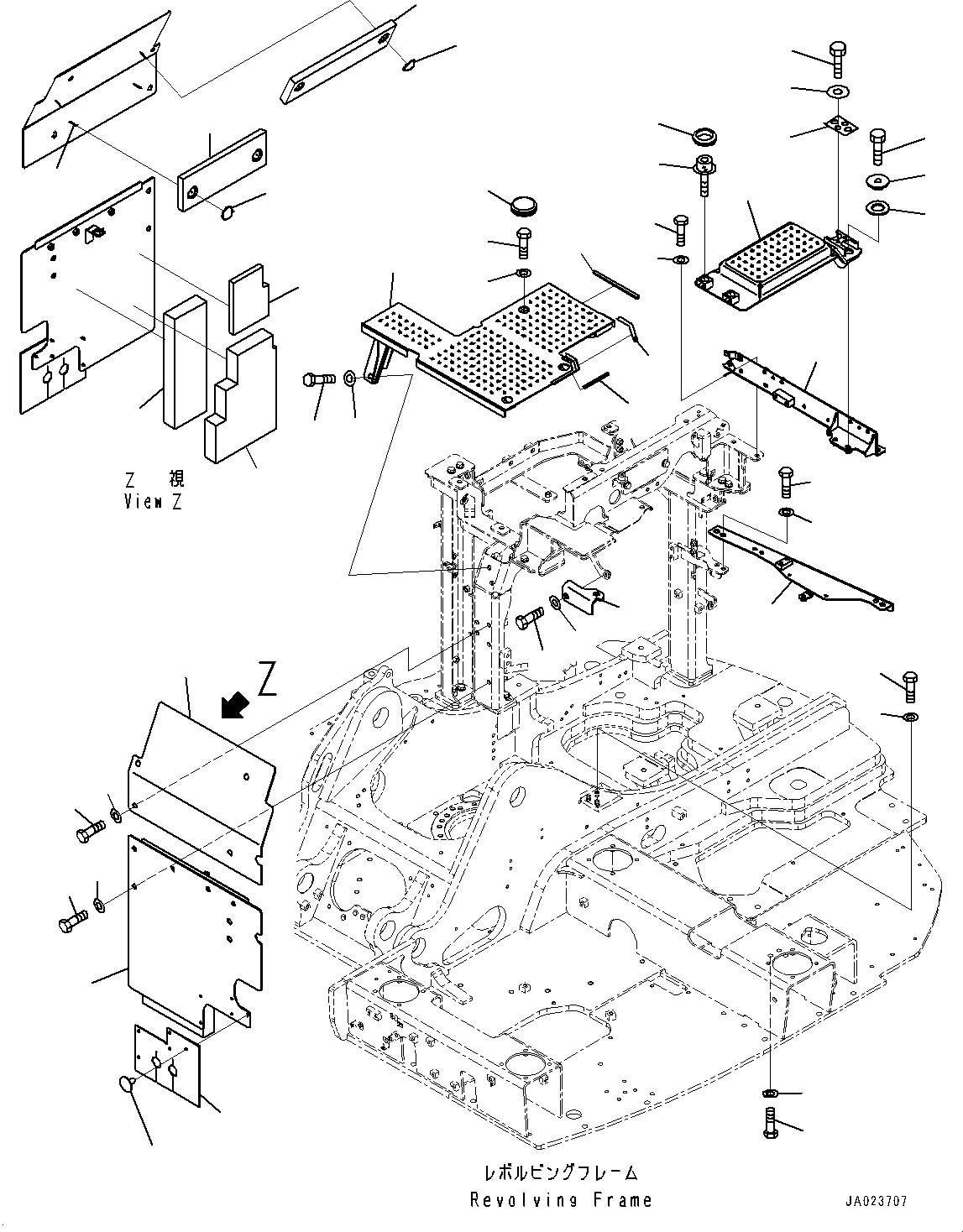 Z 視
View Z

Z

レボルビングフレーム
Revolving Frame

JA023707