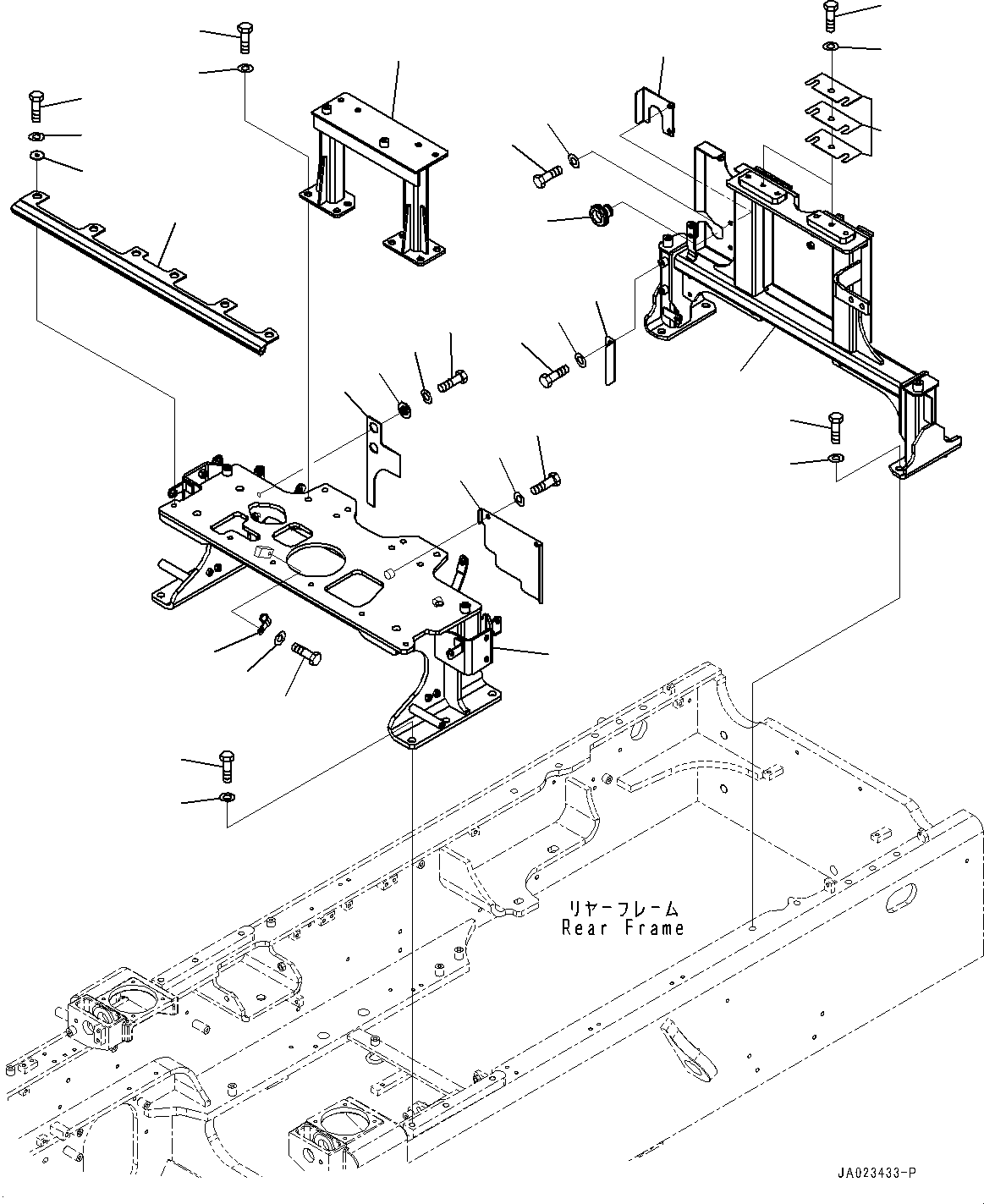 リヤーフレーム
Rear Frame

JA023433-P