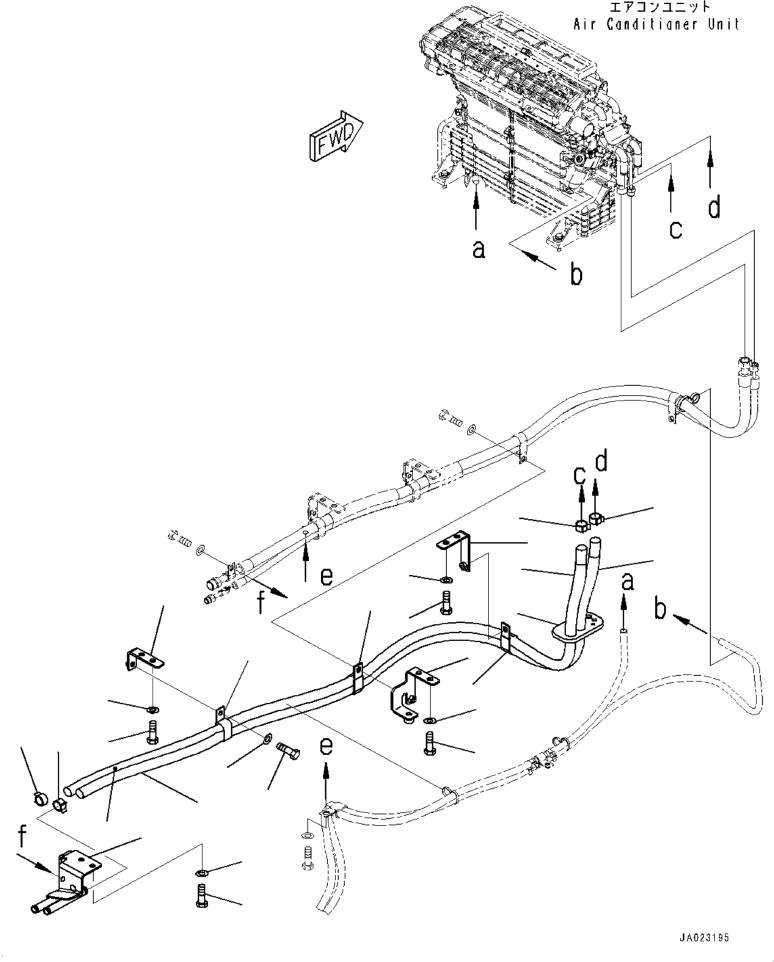 エアコンユニット
Air Conditioner Unit

FWD

a
b
c
d

c
d
e
f
a
b
e
f

JA023195