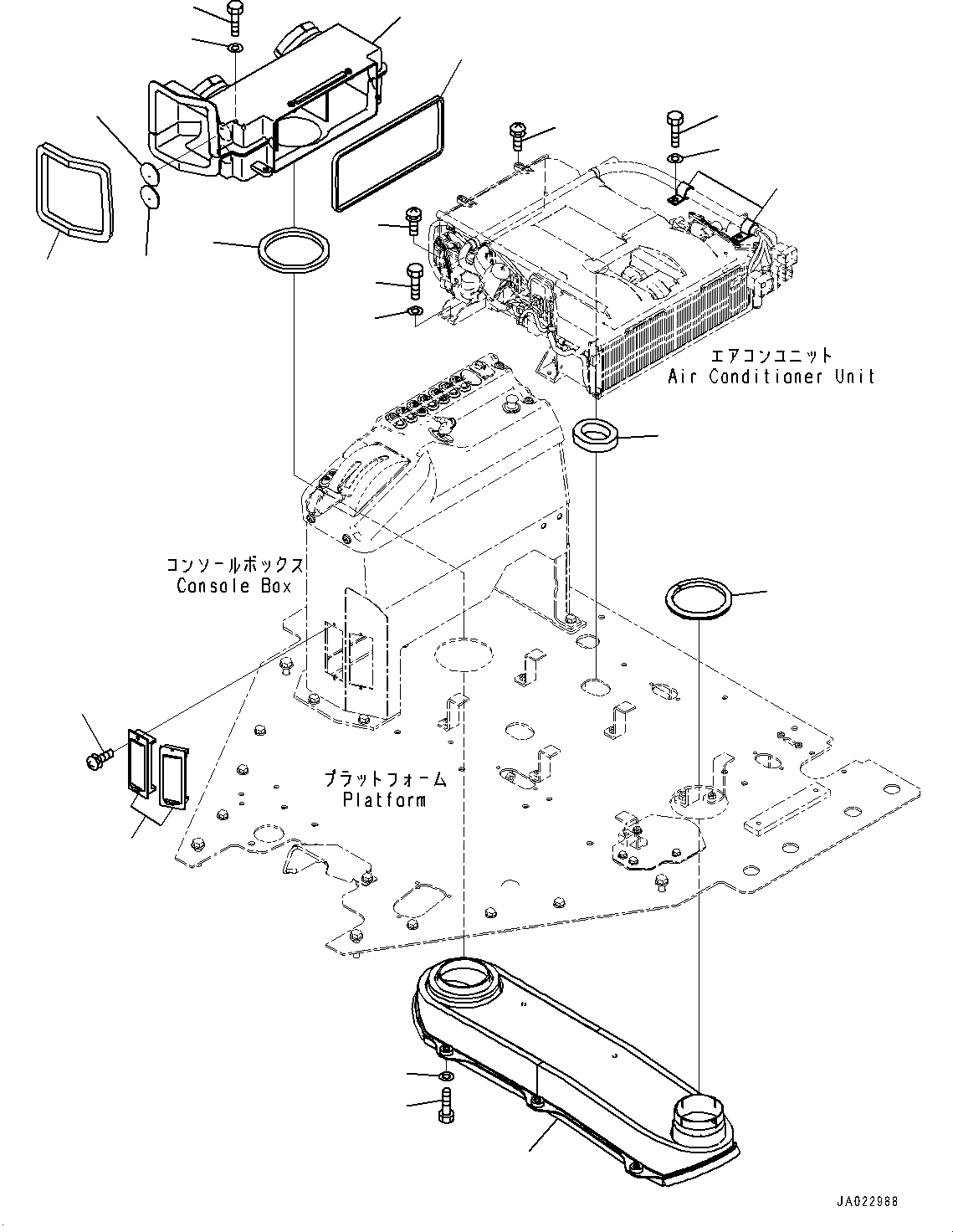 エアコンユニット
Air Conditioner Unit

コンソールボックス
Console Box

プラットフォーム
Platform

JA022988