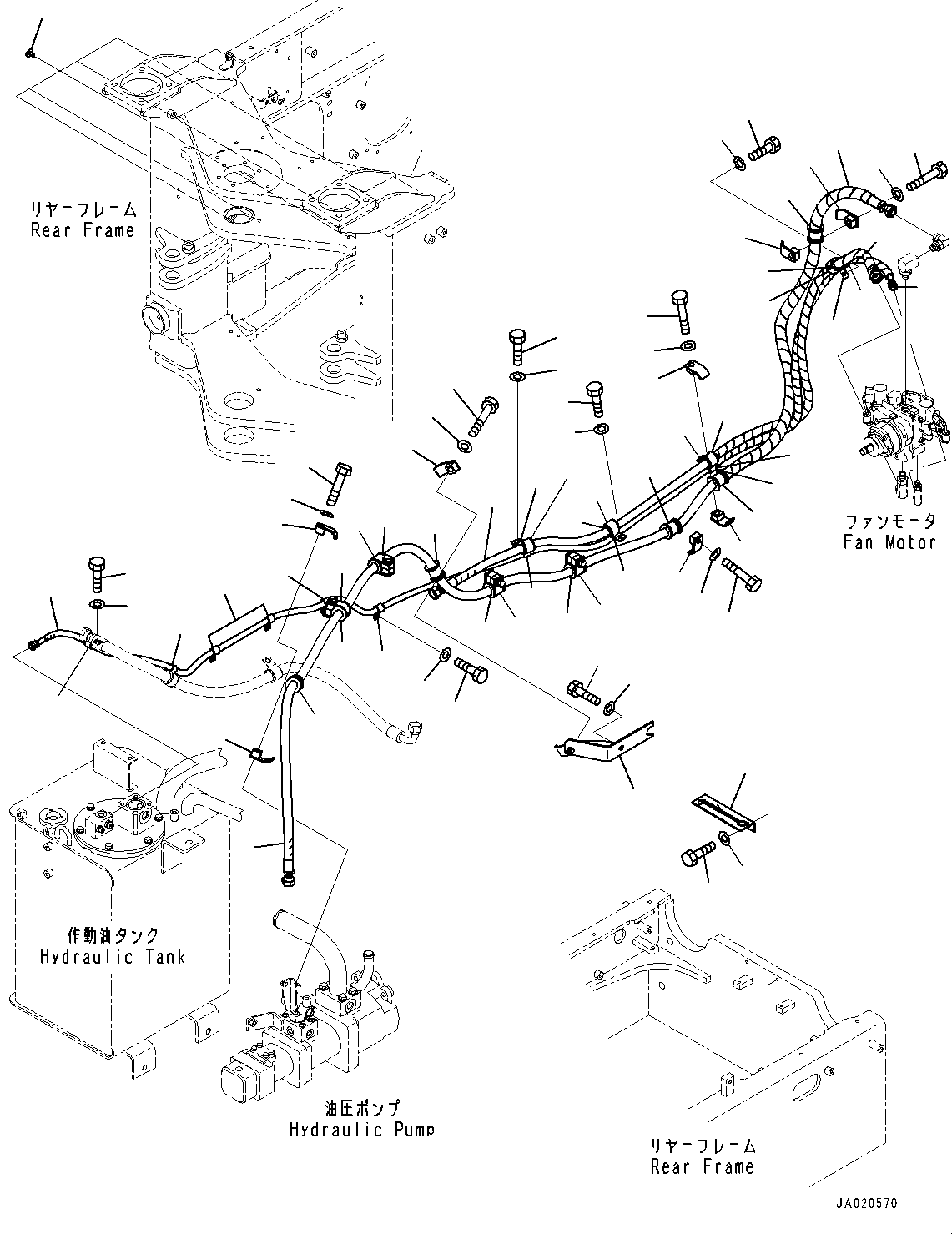 リヤーフレーム
Rear Frame

ファンモータ
Fan Motor

作動油タンク
Hydraulic Tank

油圧ポンプ
Hydraulic Pump

リヤーフレーム
Rear Frame

JA020570