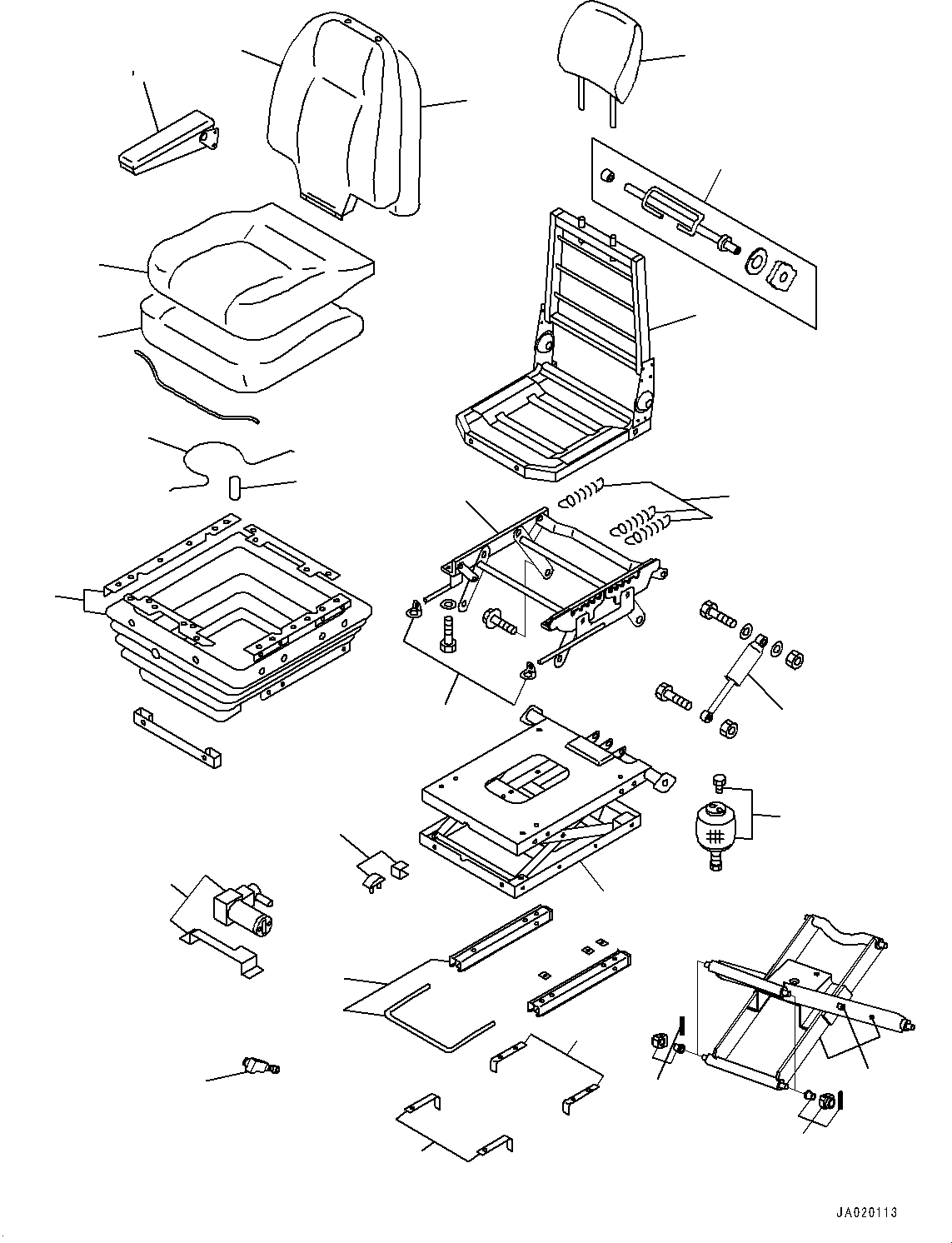 JA020113