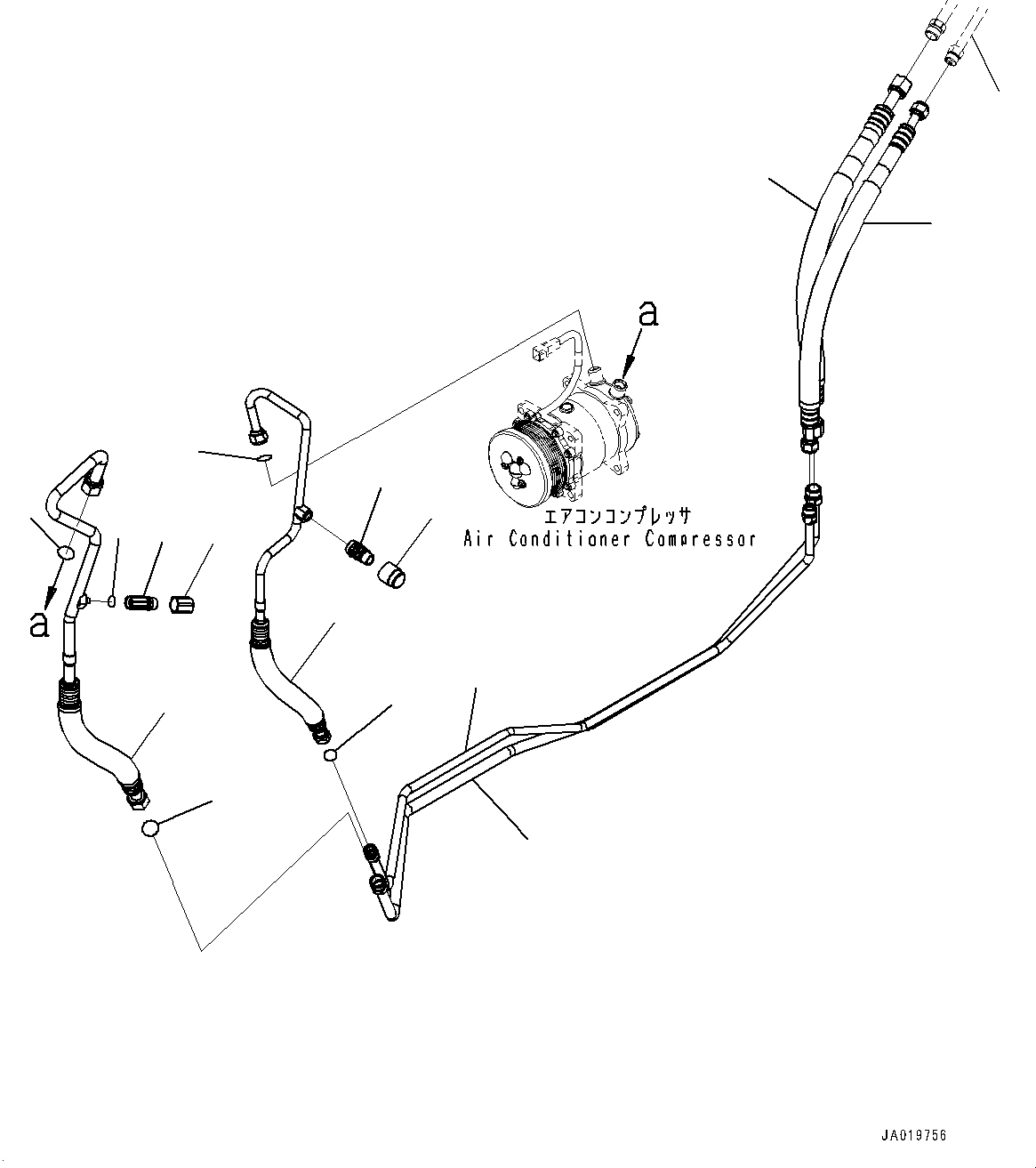 a

エアコンコンプレッサ
Air Conditioner Compressor

a

JA019756