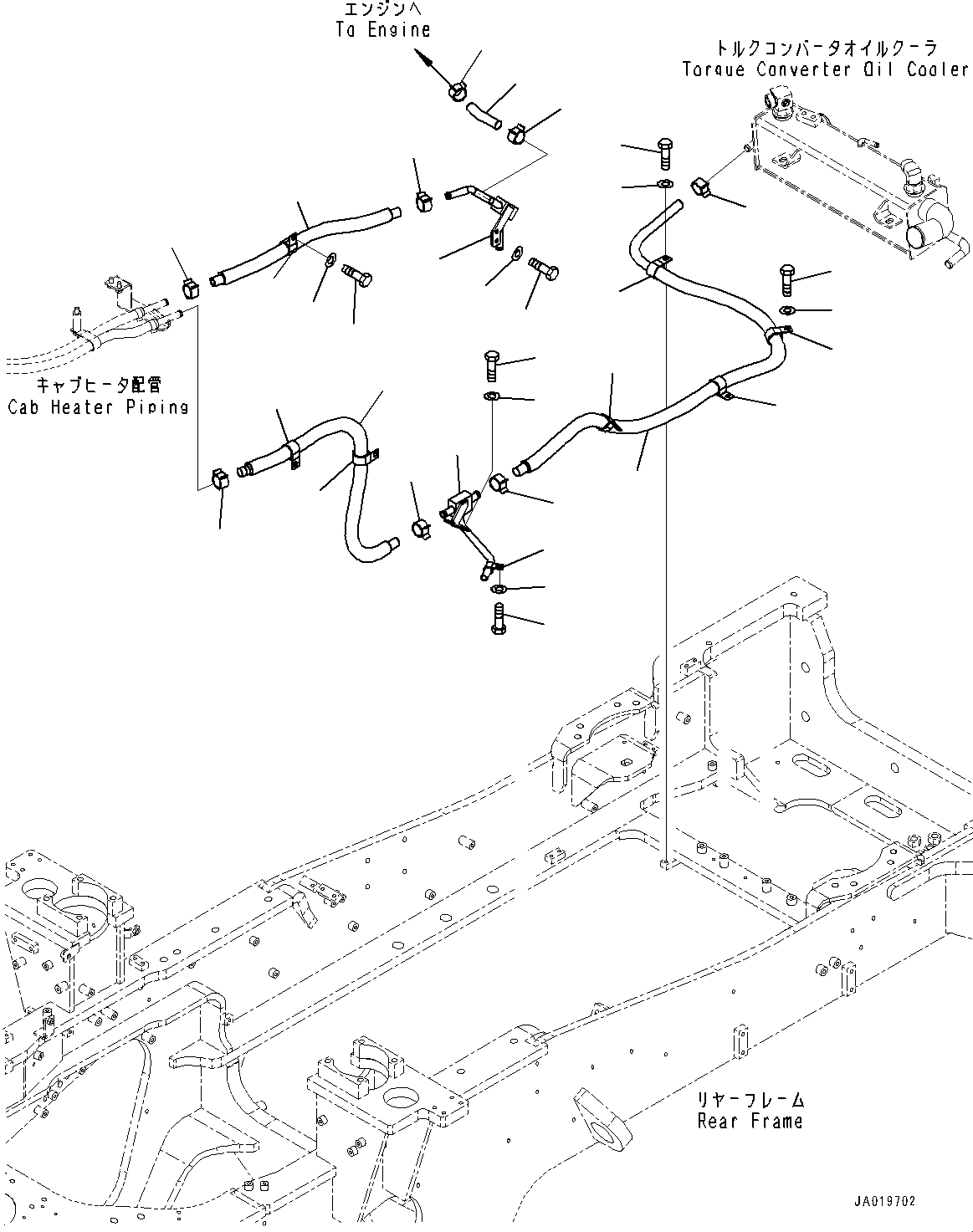 エンジンへ
To Engine

トルクコンバータオイルクーラ
Torque Converter Oil Cooler

キャブヒータ配管
Cab Heater Piping

リヤーフレーム
Rear Frame

JA019702