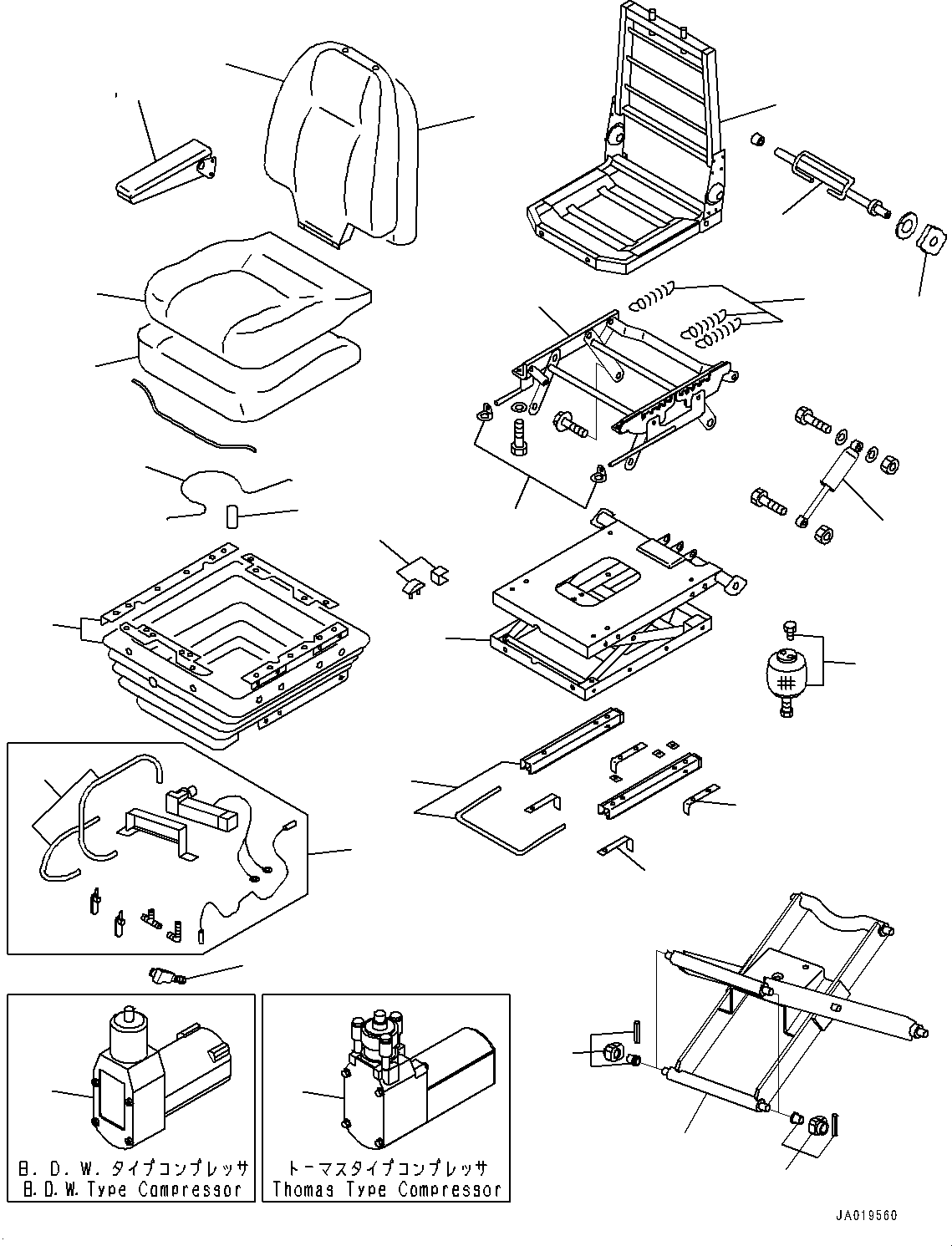 B. D. W. タイプコンプレッサ
B. D. W. Type Compressor

トーマスタイプコンプレッサ
Thomas Type Compressor

JA019560