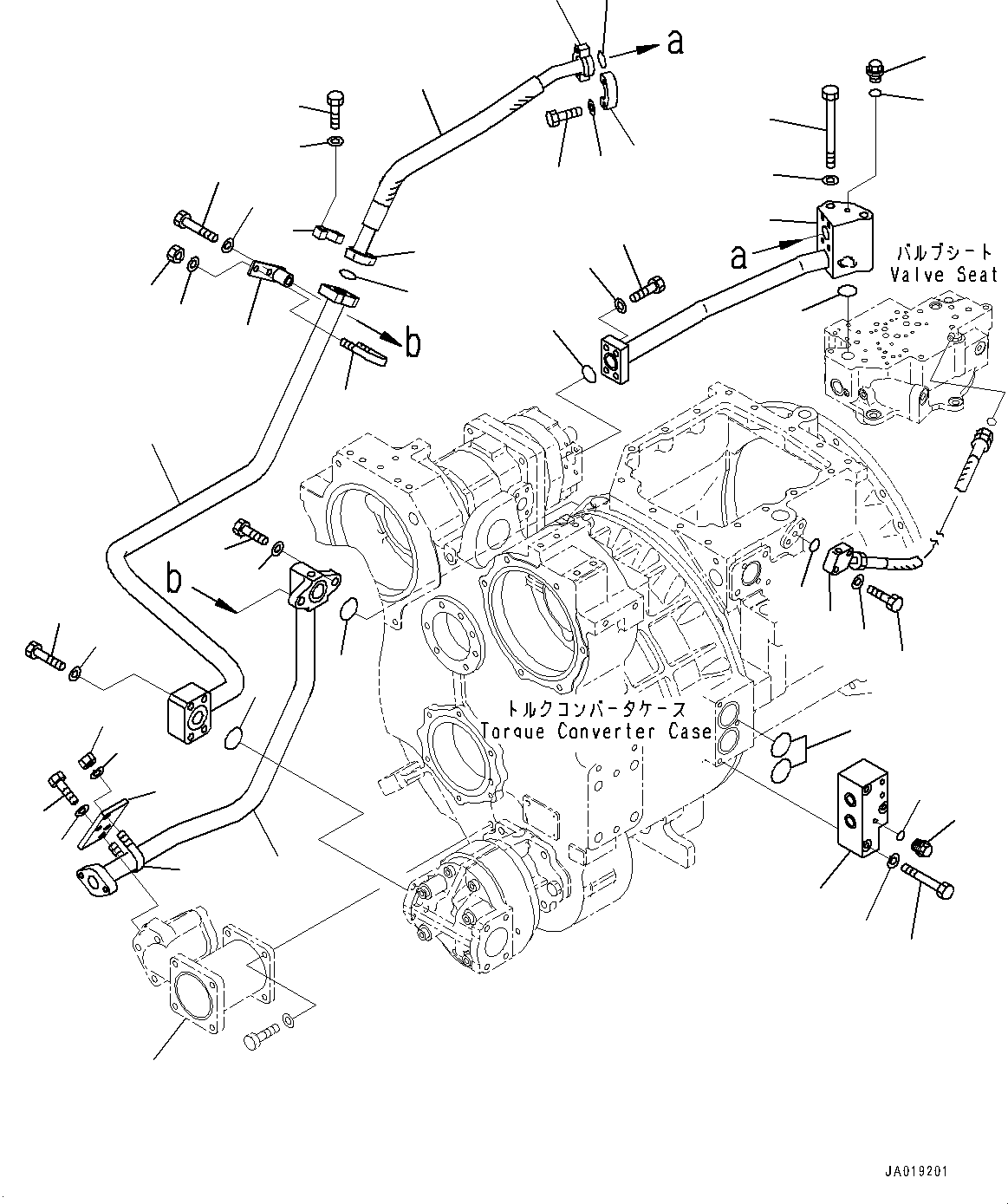 a

a

バルブシート
Valve Seat

b

b

トルクコンバータケース
Torque Converter Case

JA019201