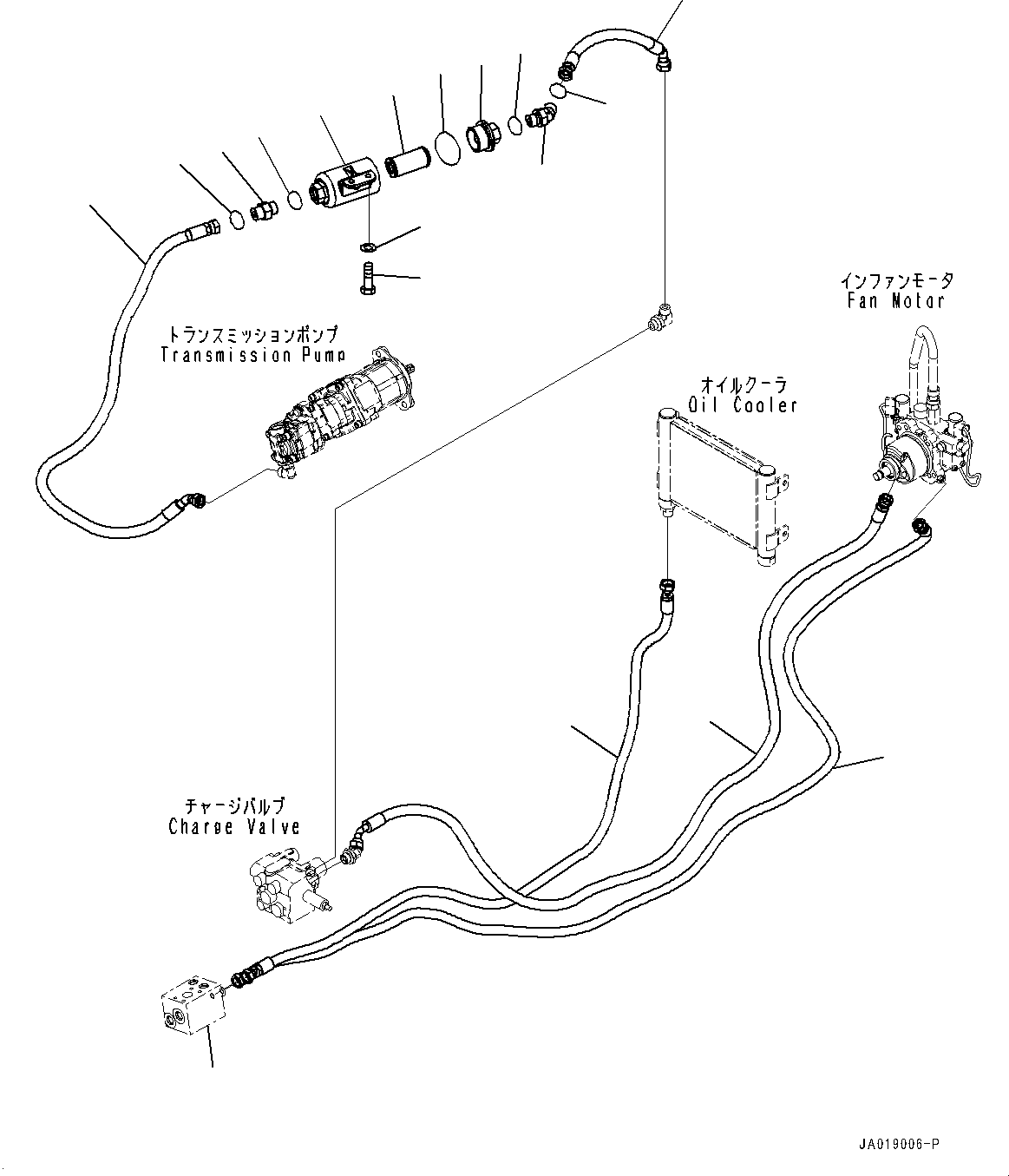 インファンモータ
Fan Motor

トランスミッションポンプ
Transmission Pump

オイルクーラ
Oil Cooler

チャージバルブ
Charge Valve

JA019006-P