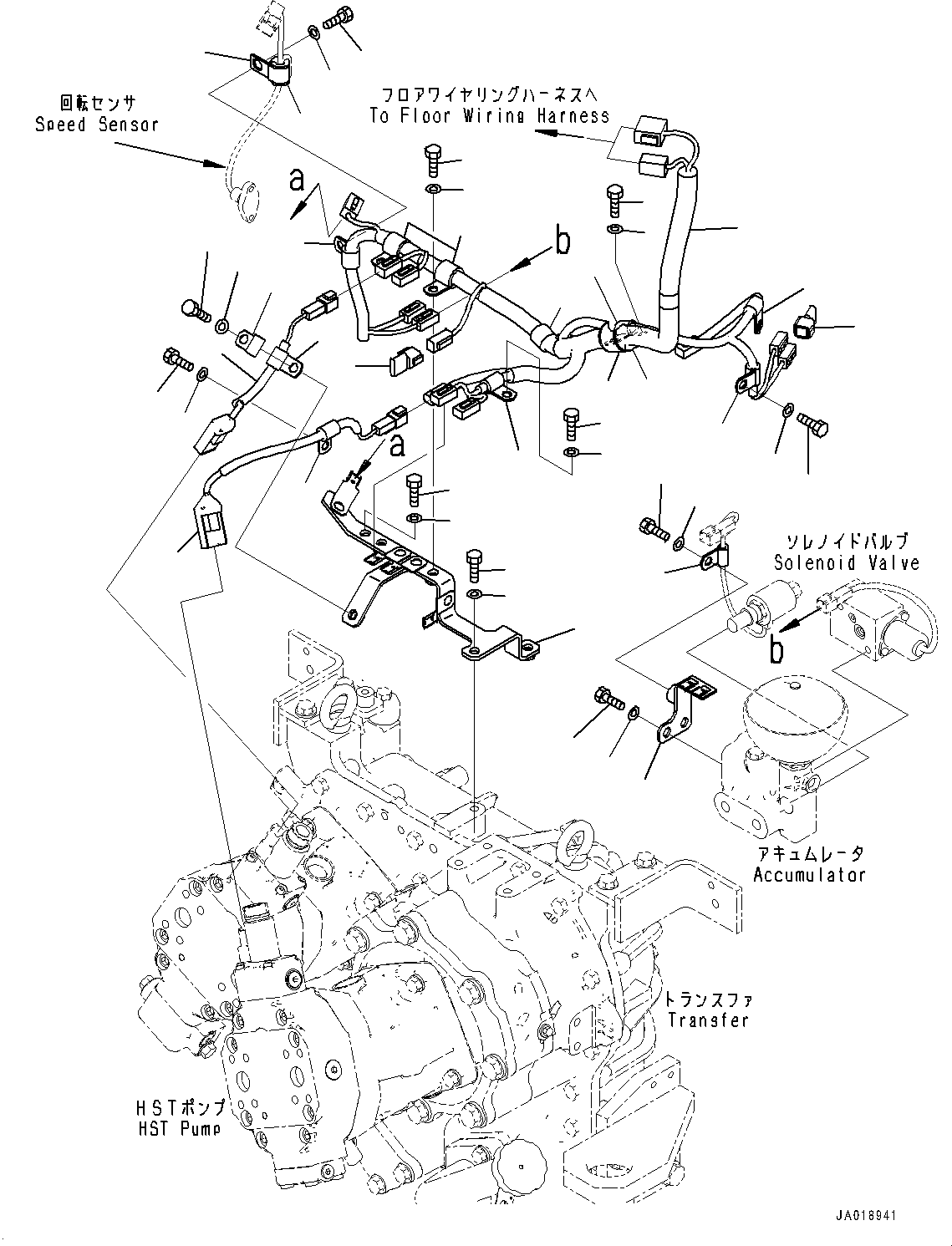 回転センサ
Speed Sensor

フロアワイヤリングハーネスへ
To Floor Wiring Harness

a

b

a

ソレノイドバルブ
Solenoid Valve

b

アキュムレータ
Accumulator

トランスファ
Transfer

HSTポンプ
HST Pump

JA018941