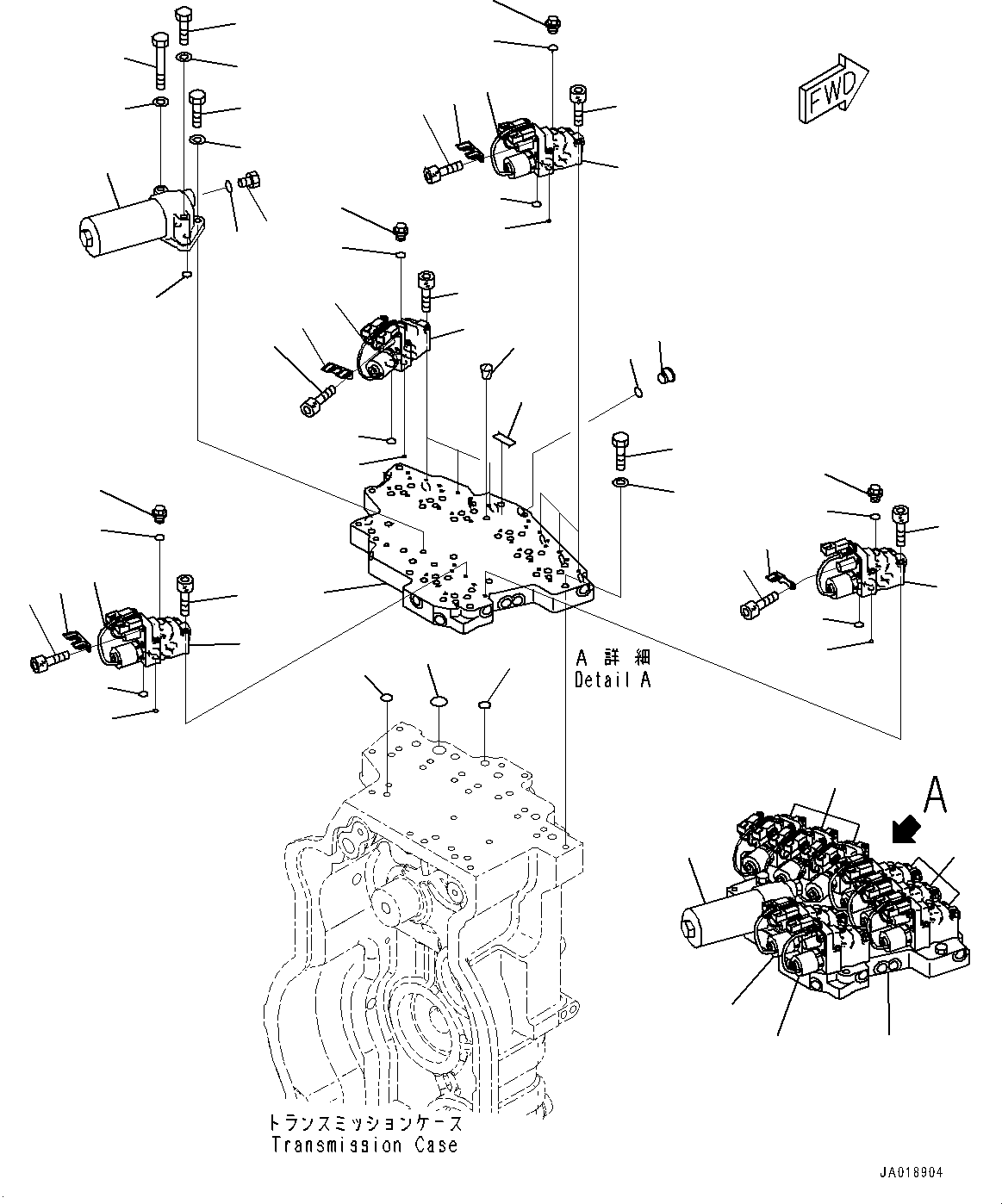 FWD

A 詳細
Detail A

A

トランスミッションケース
Transmission Case

JA018904