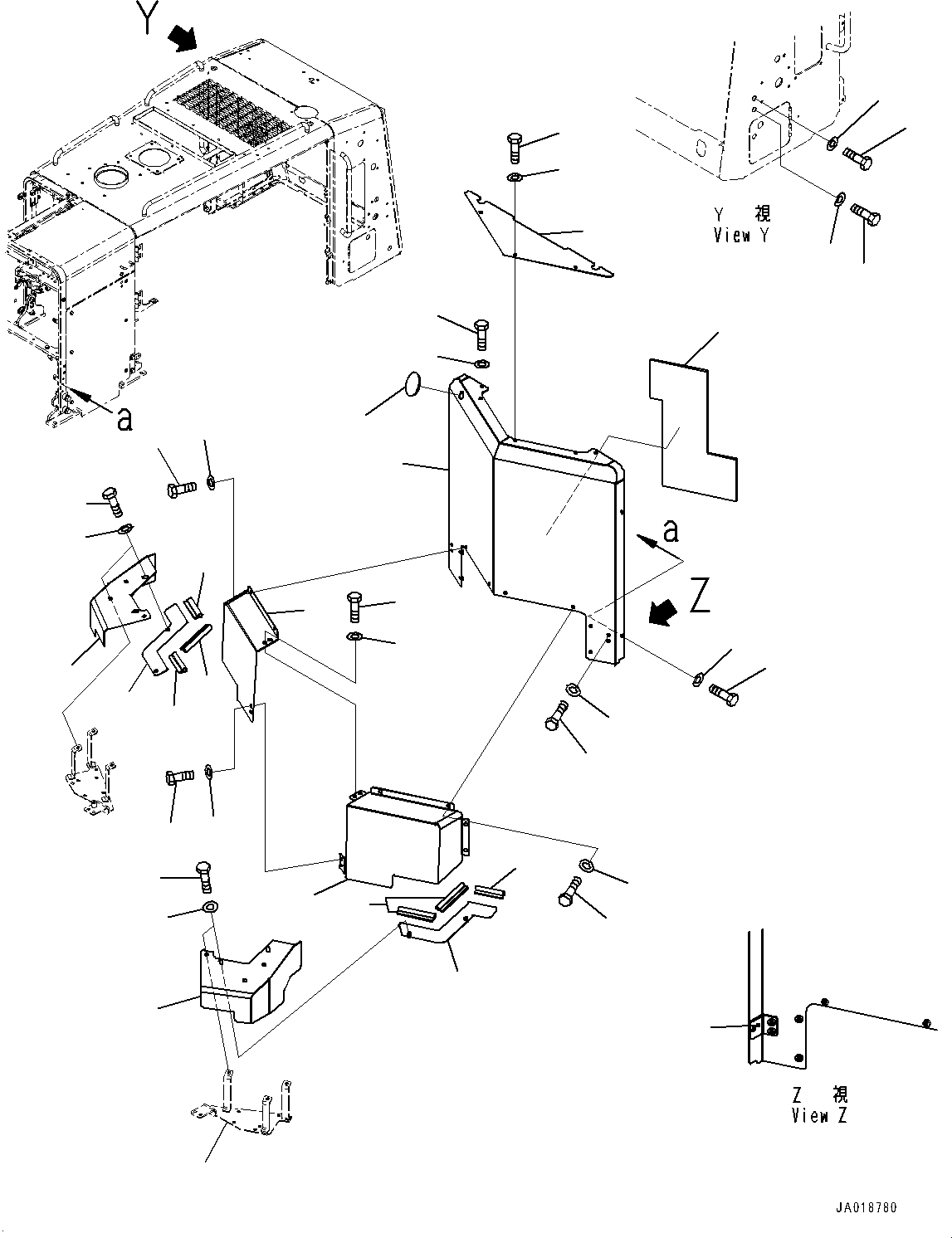 Y

Y 視
View Y

a

a

Z

Z 視
View Z

JA018780