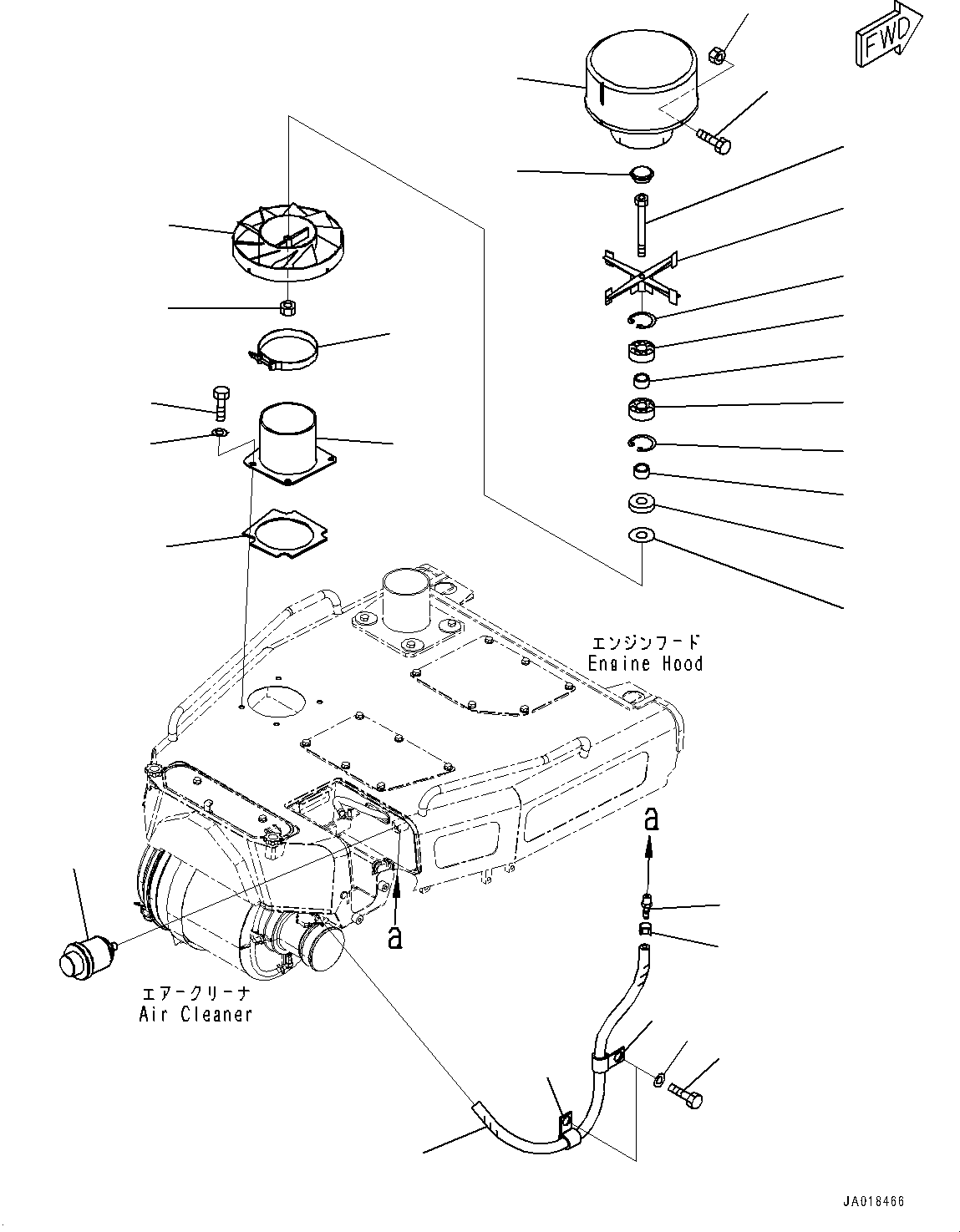 FWD

エンジンフード
Engine Hood

a

a

エアークリーナ
Air Cleaner

JA018466