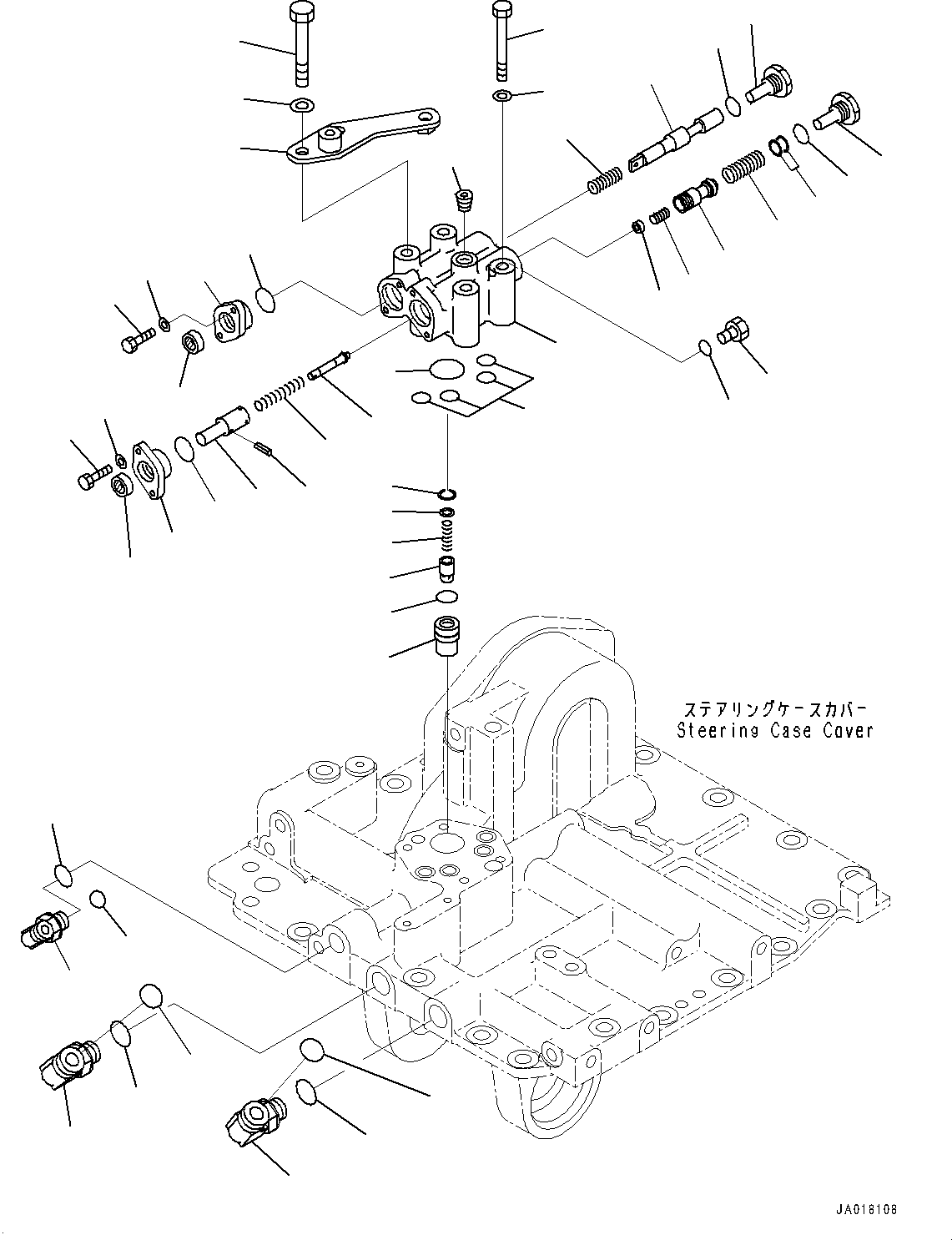 ステアリングケースカバー
Steering Case Cover

JA018108