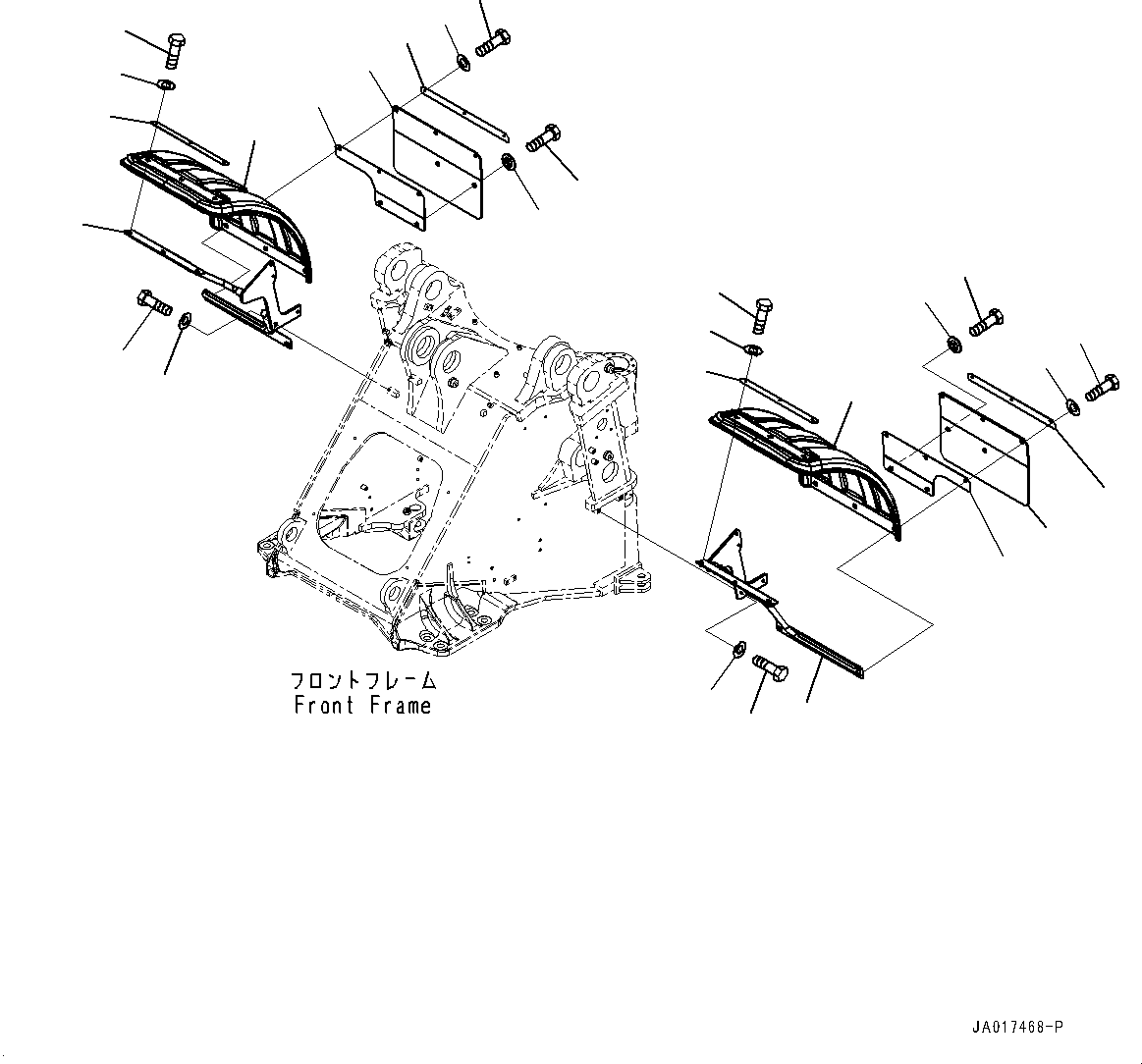 フロントフレーム
Front Frame

JA017468-P