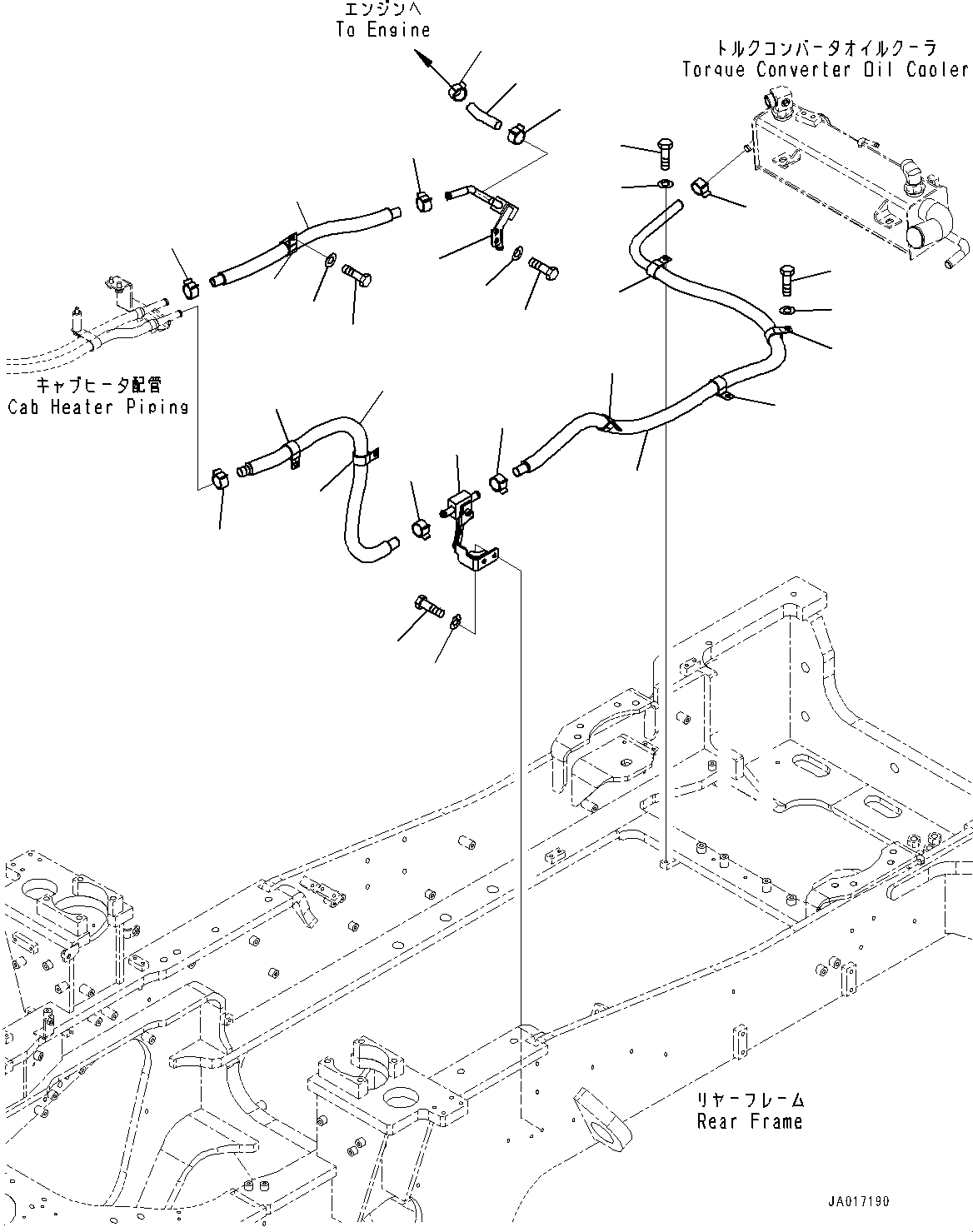 エンジンへ
To Engine

トルクコンバータオイルクーラ
Torque Converter Oil Cooler

キャブヒータ配管
Cab Heater Piping

リヤーフレーム
Rear Frame

JA017190