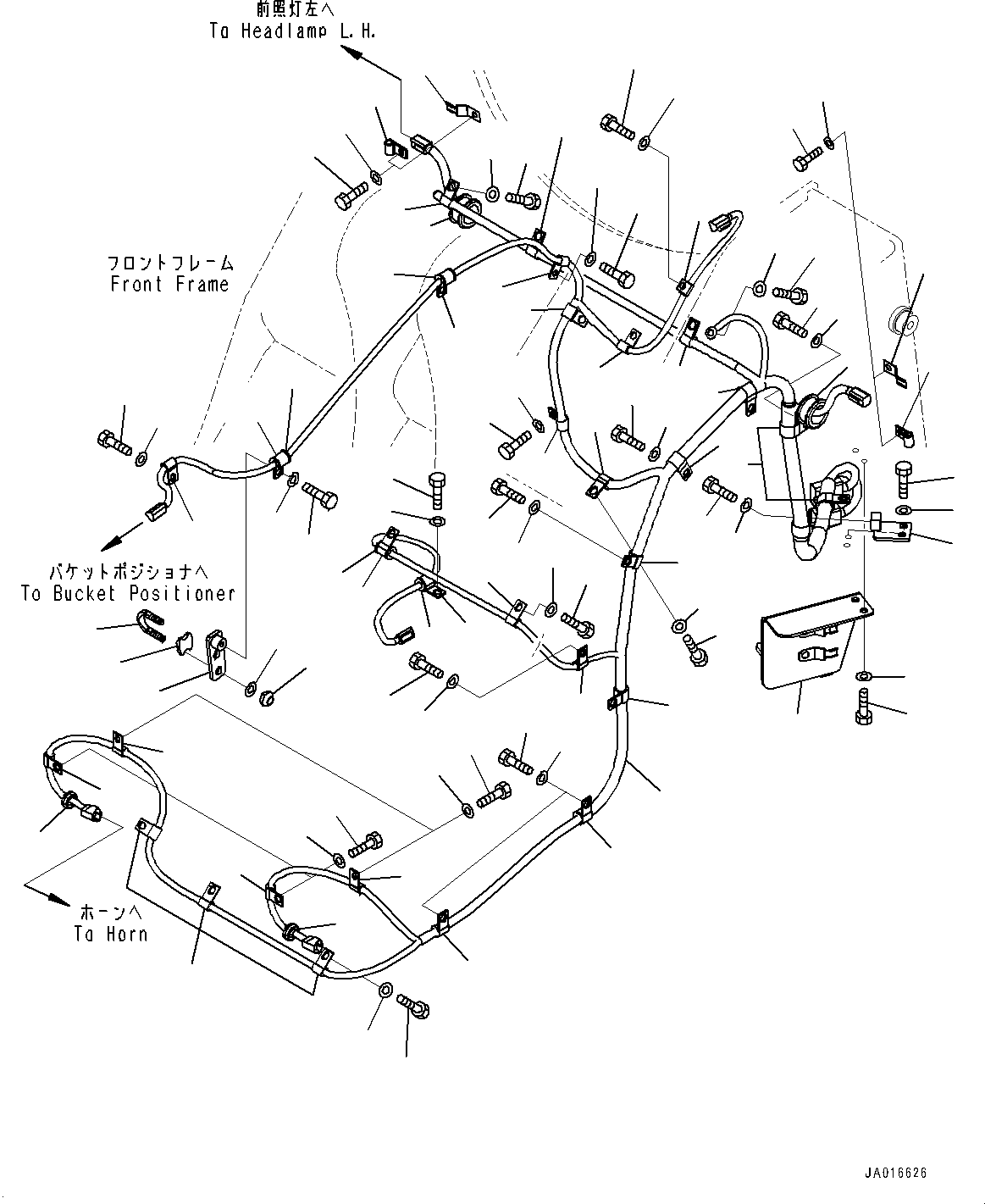 前照灯左へ
To Headlamp L.H.

フロントフレーム
Front Frame

バケットポジショナへ
To Bucket Positioner

ホーンへ
To Horn

JA016626