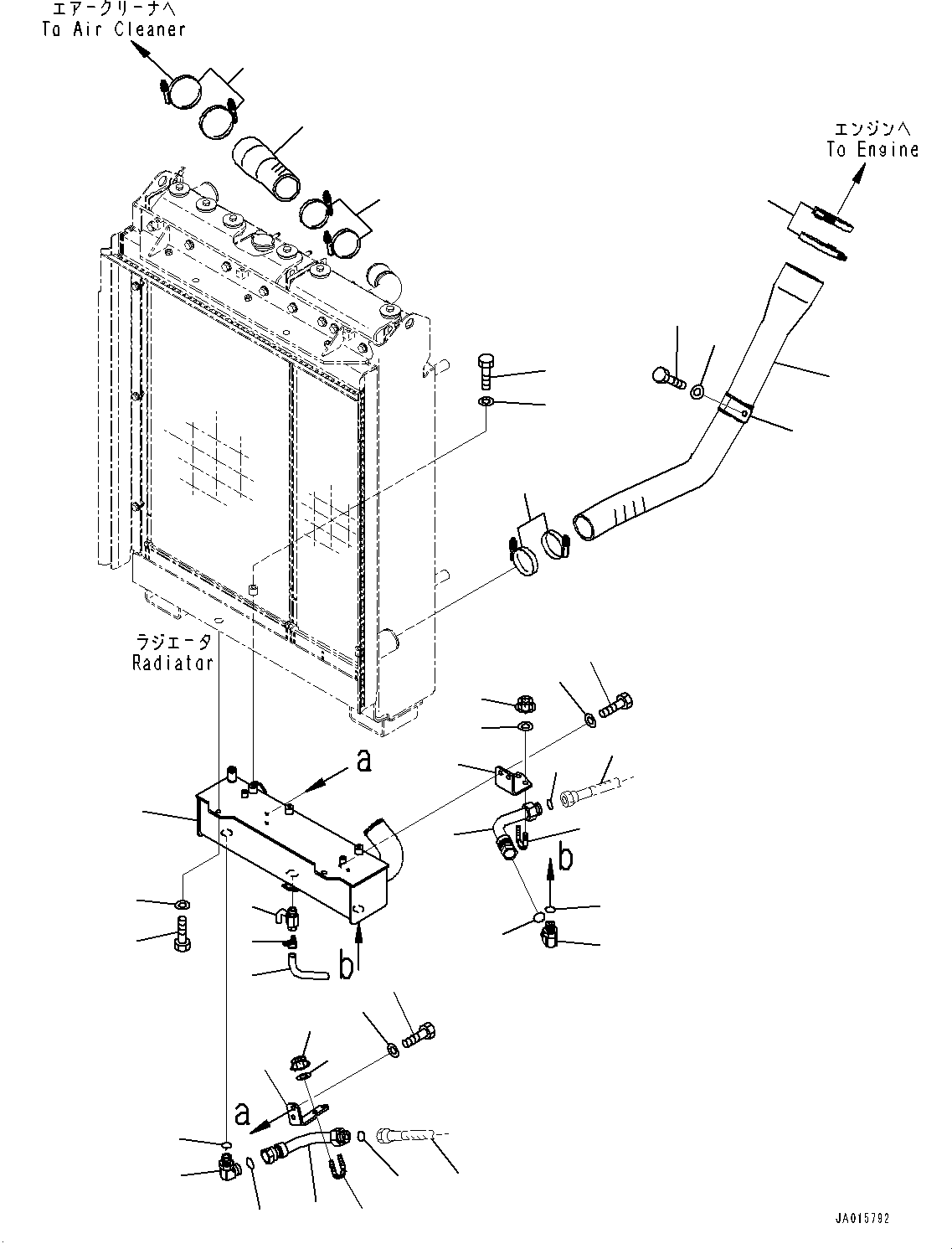 エアークリーナへ
To Air Cleaner

エンジンへ
To Engine

ラジエータ
Radiator

a

b

b

a

JA015792