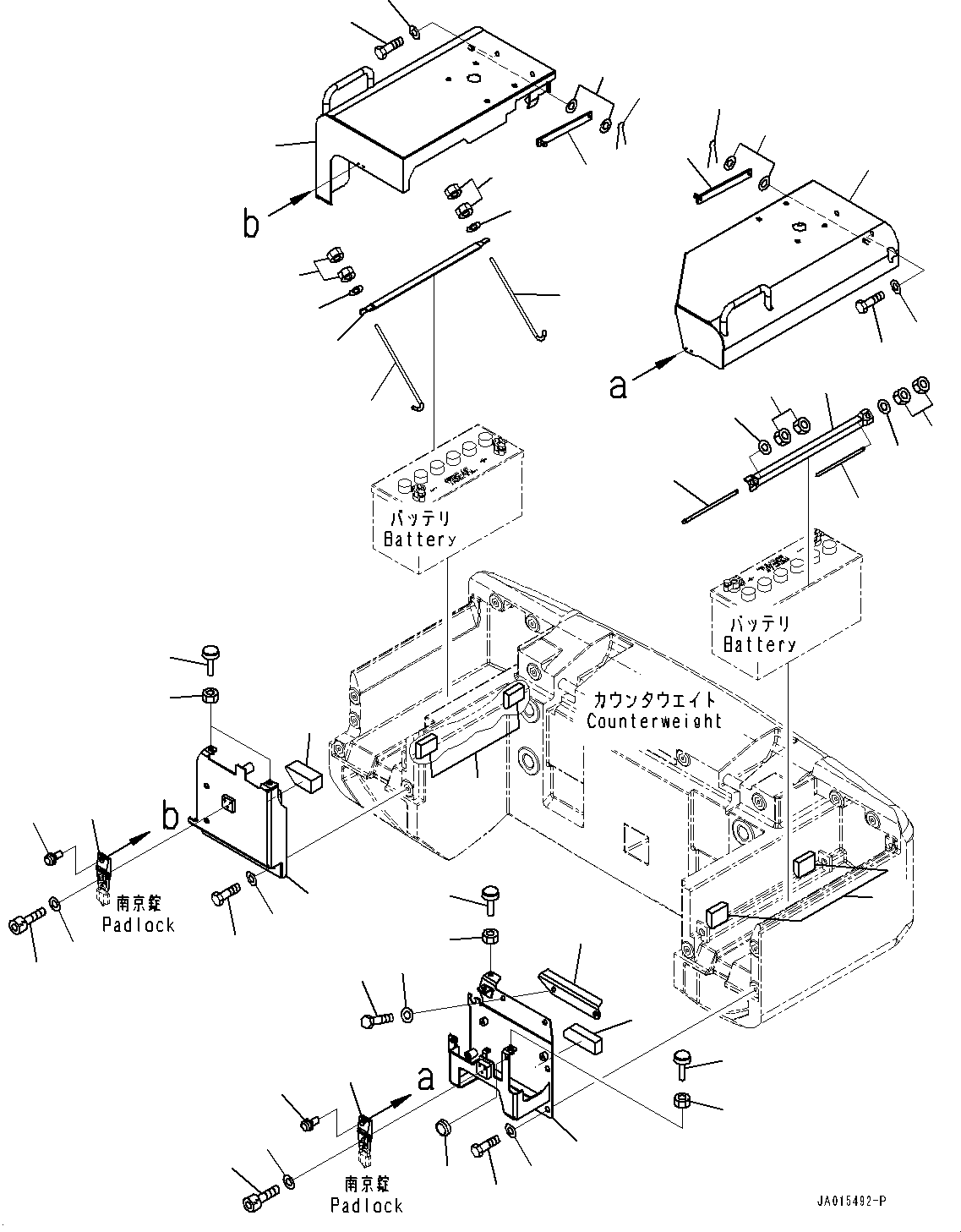 b

a

バッテリ
Battery

バッテリ
Battery

カウンタウエイト
Counterweight

b

南京錠
Padlock

a

南京錠
Padlock

JA015492-P