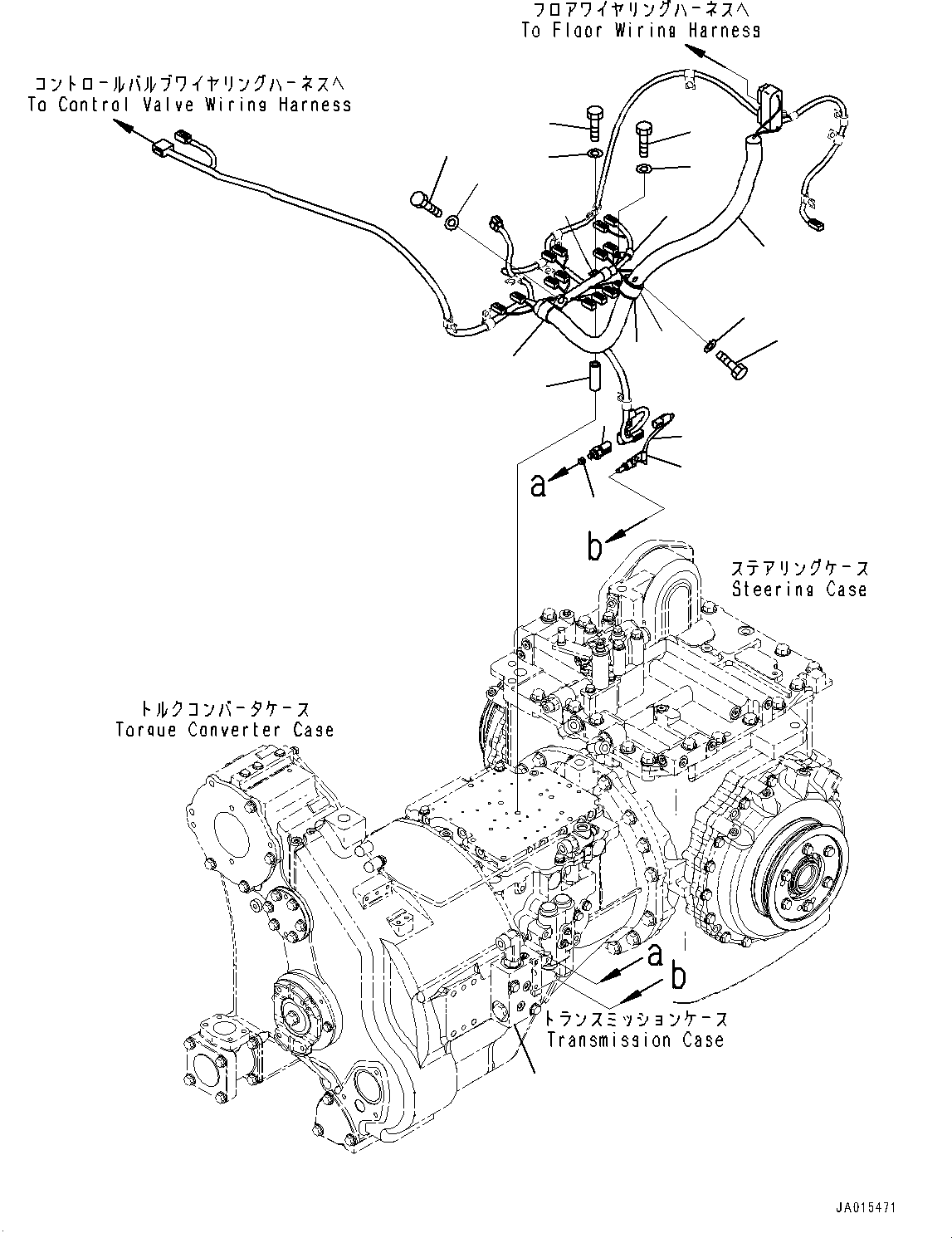 フロアワイヤリングハーネスへ
To Floor Wiring Harness

コントロールバルブワイヤリングハーネスへ
To Control Valve Wiring Harness

a

b

ステアリングケース
Steering Case

トルクコンバータケース
Torque Converter Case

a
b

トランスミッションケース
Transmission Case

JA015471