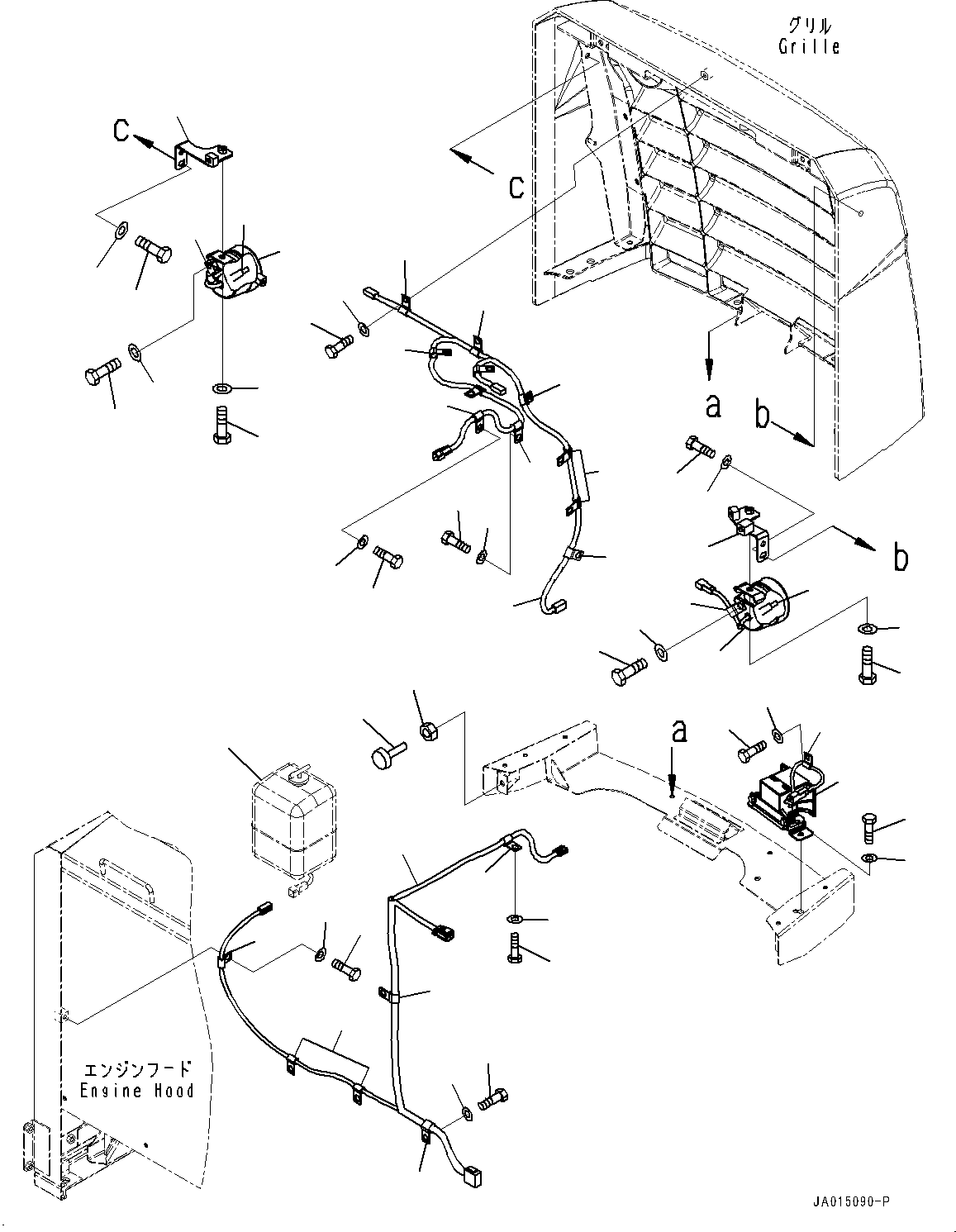 グリル
Grille

C

C

a

b

b

a

エンジンフード
Engine Hood

JA015090-P