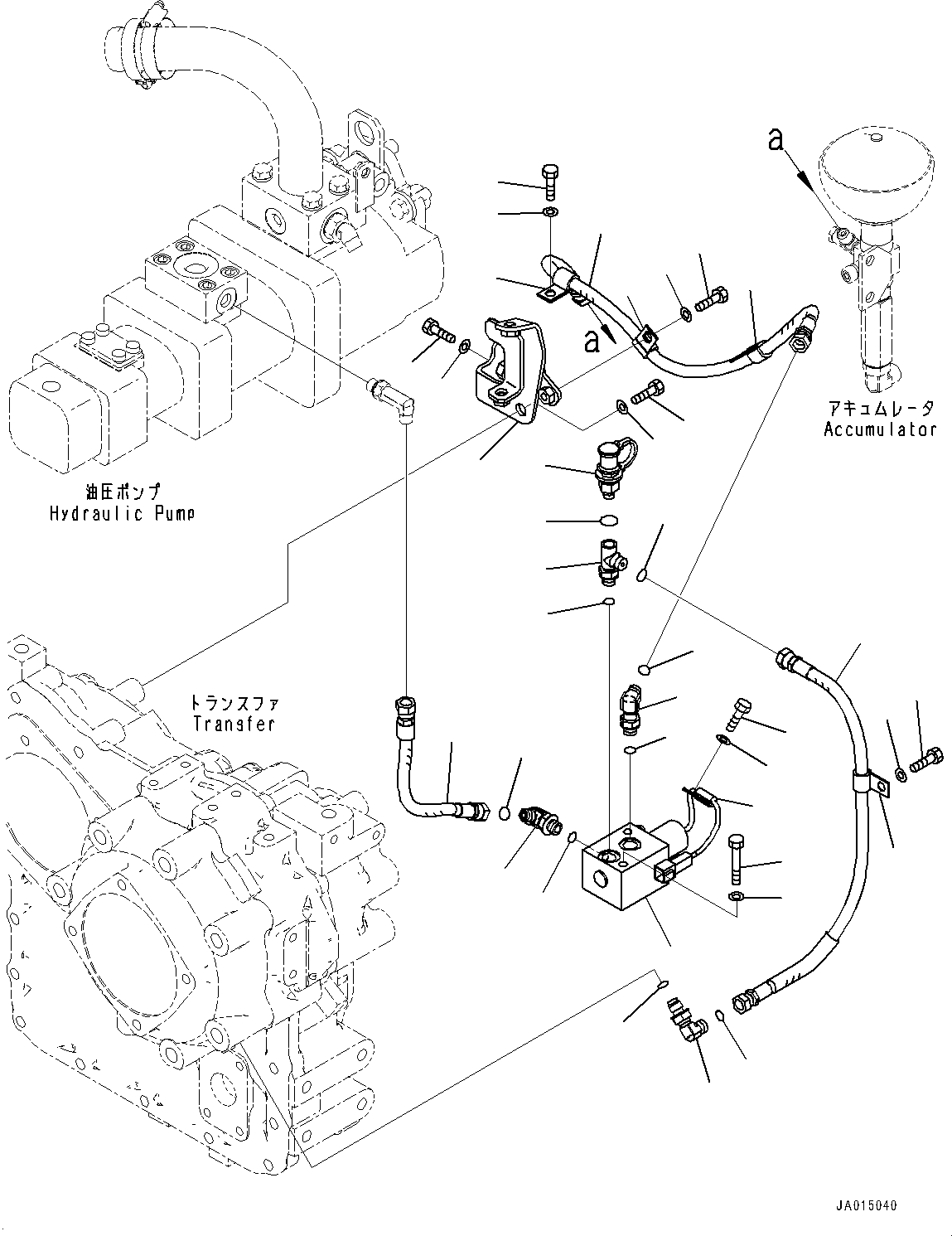 a

a

アキュムレータ
Accumulator

油圧ポンプ
Hydraulic Pump

トランスファ
Transfer

JA015040