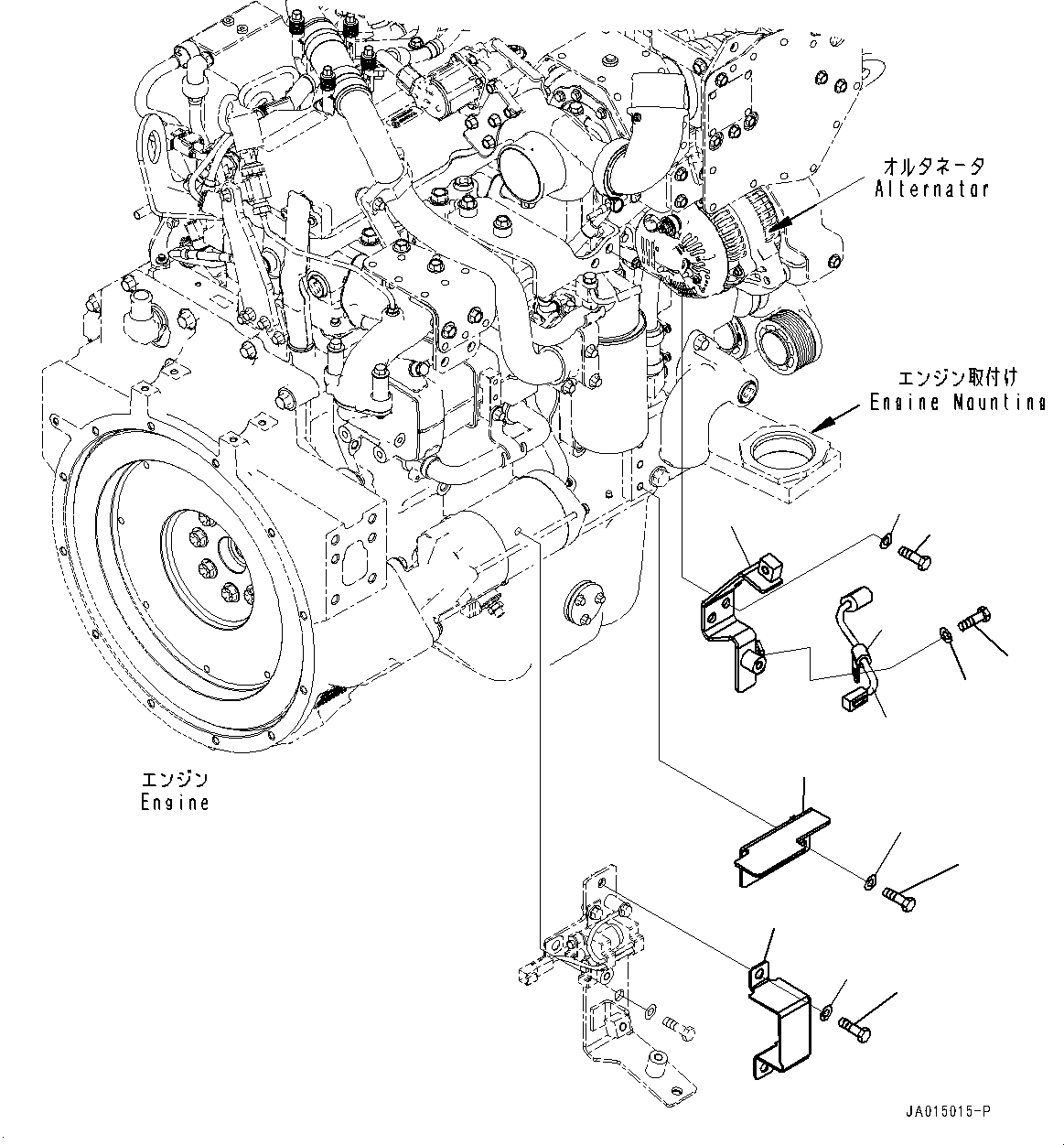 オルタネータ
Alternator

エンジン取付け
Engine Mounting

エンジン
Engine

JA015015-P