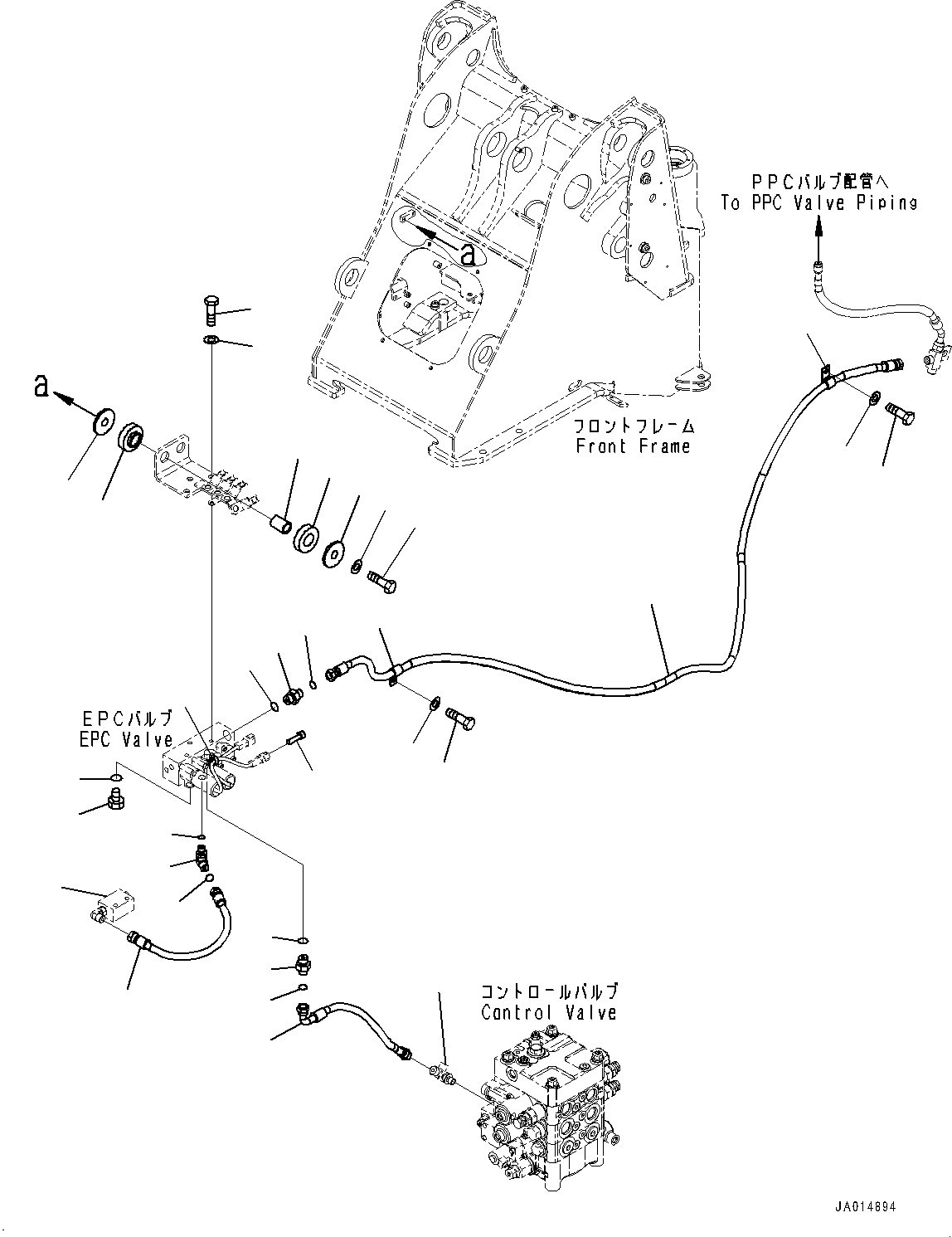 PPCバルブ配管へ
To PPC Valve Piping

a

a

フロントフレーム
Front Frame

EPCバルブ
EPC Valve

コントロールバルブ
Control Valve

JA014894