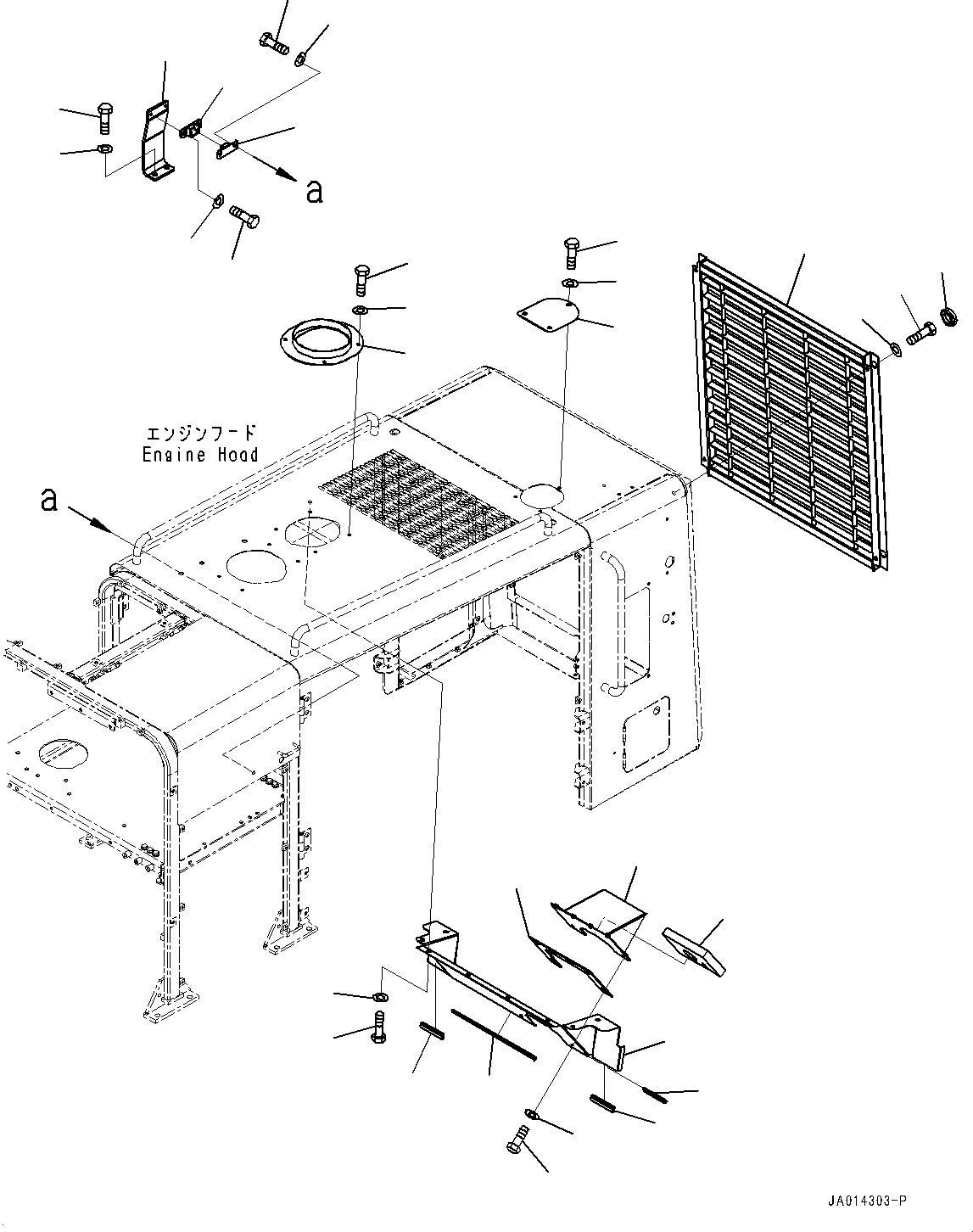 a

エンジンフード
Engine Hood

a

JA014303-P