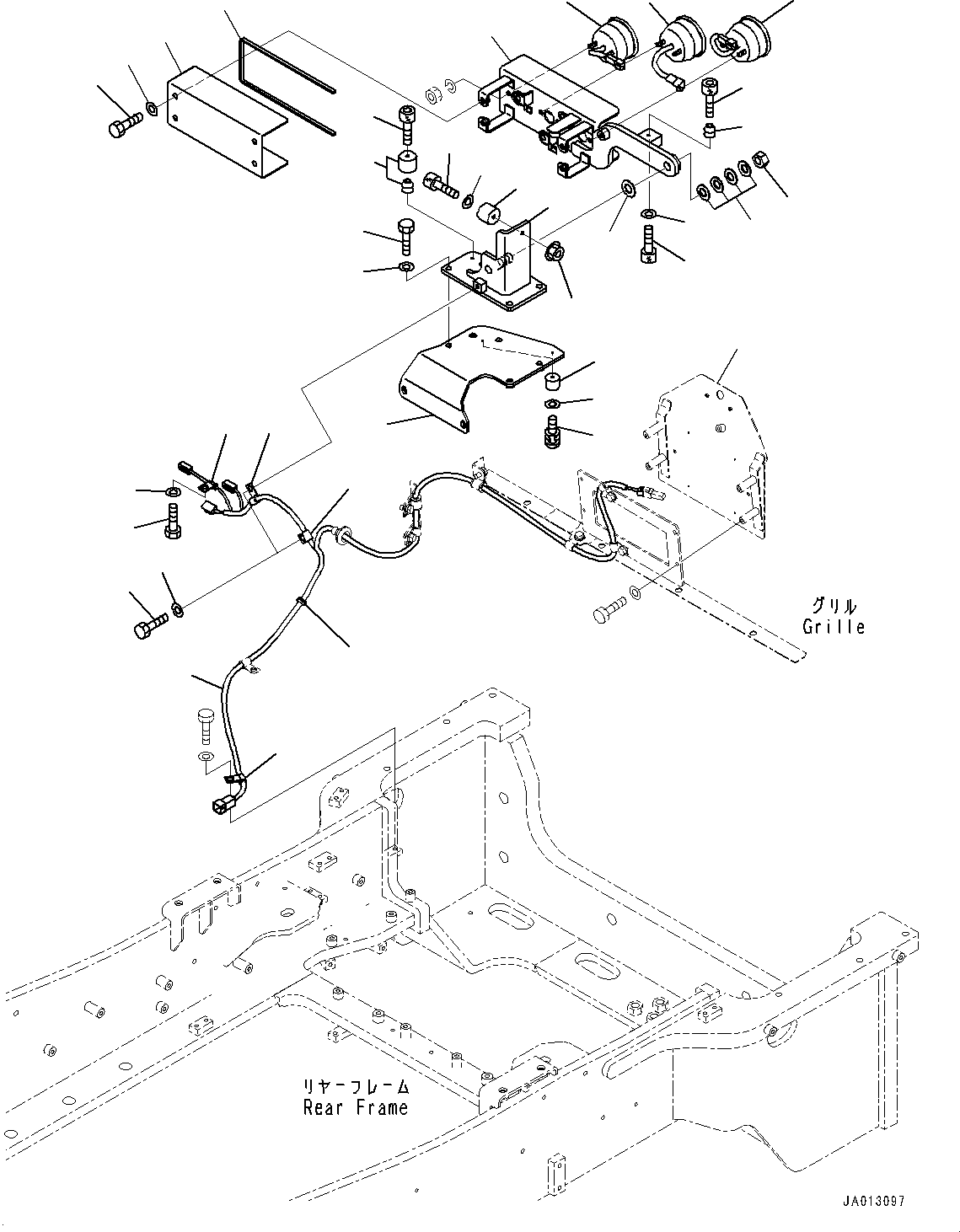 グリル
Grille

リヤーフレーム
Rear Frame

JA013097