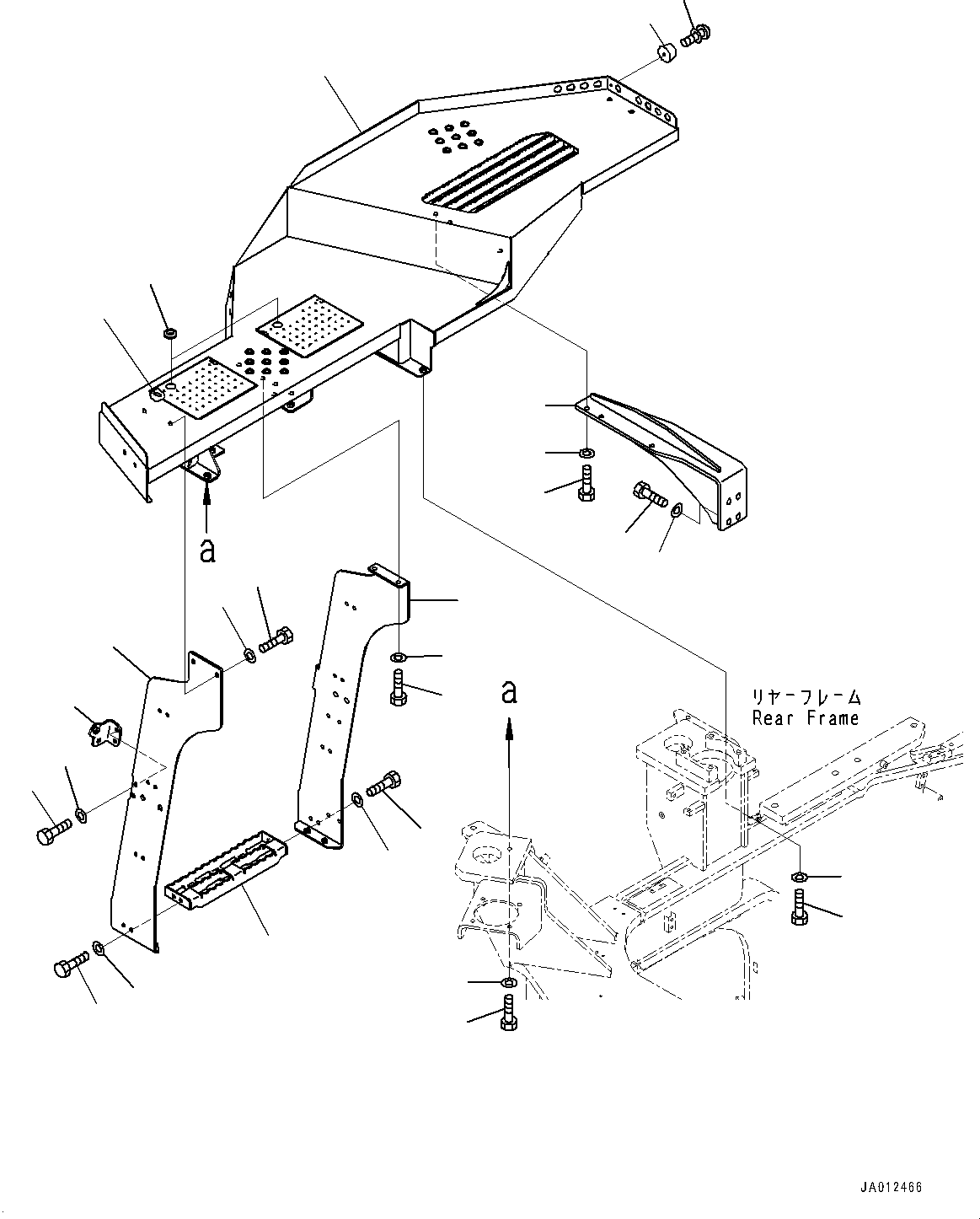 a

a

リヤーフレーム
Rear Frame

JA012466