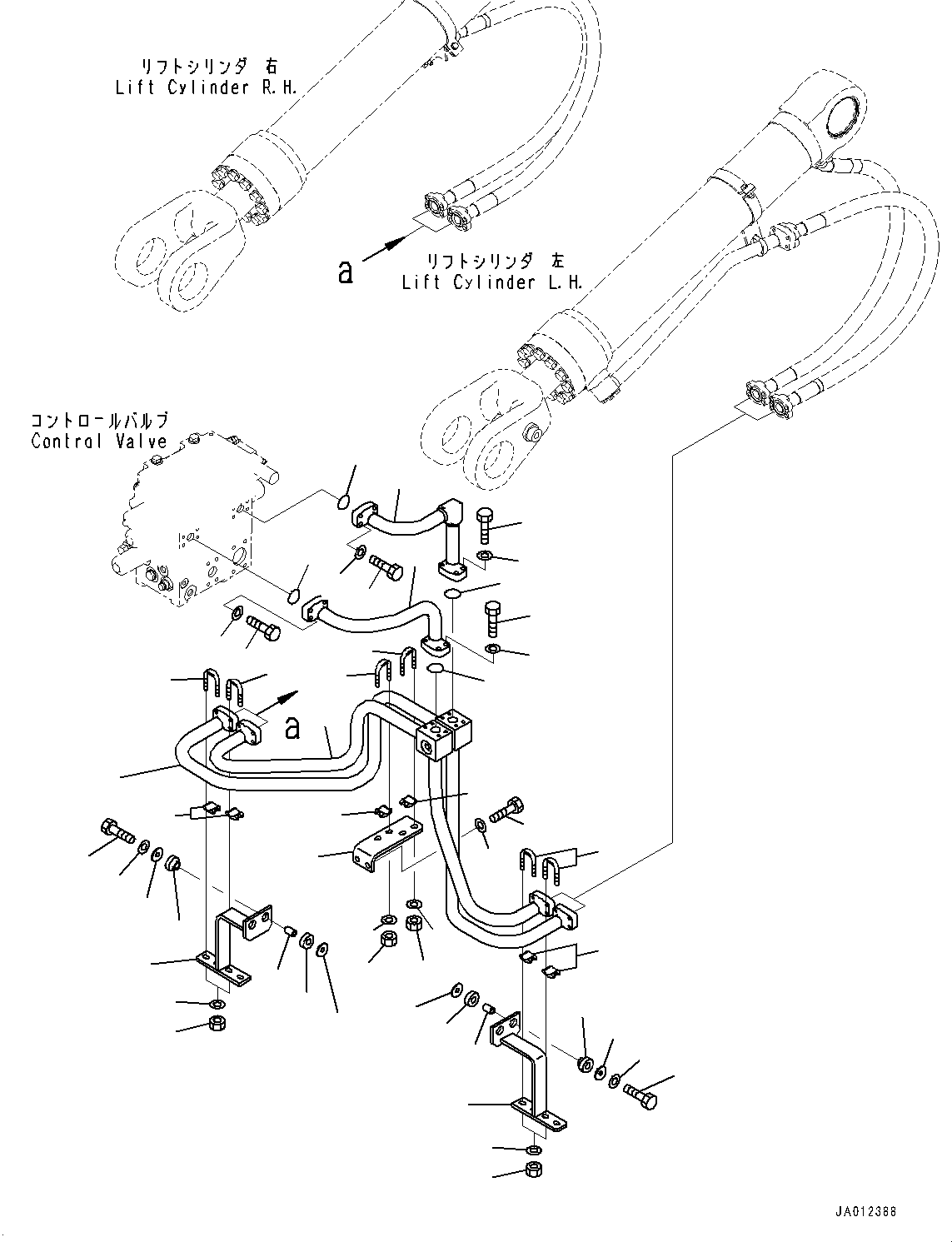 リフトシリンダ 右
Lift Cylinder R.H.

a

リフトシリンダ 左
Lift Cylinder L.H.

コントロールバルブ
Control Valve

a

JA012388