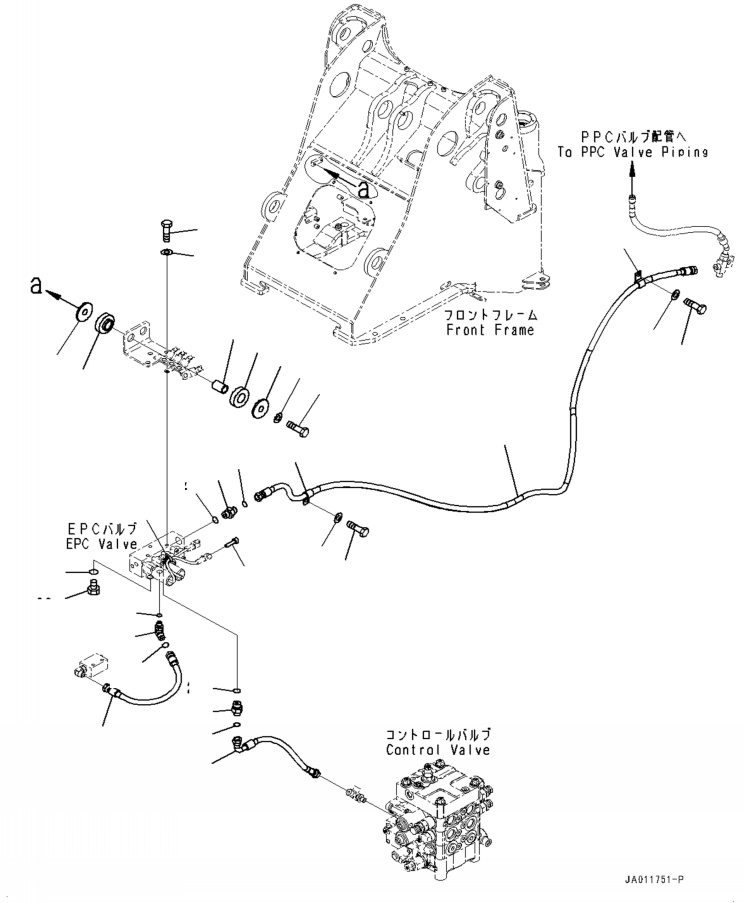 a

PPCバルブ配管へ
To PPC Valve Piping

a

フロントフレーム
Front Frame

EPCバルブ
EPC Valve

コントロールバルブ
Control Valve

JA011751-P