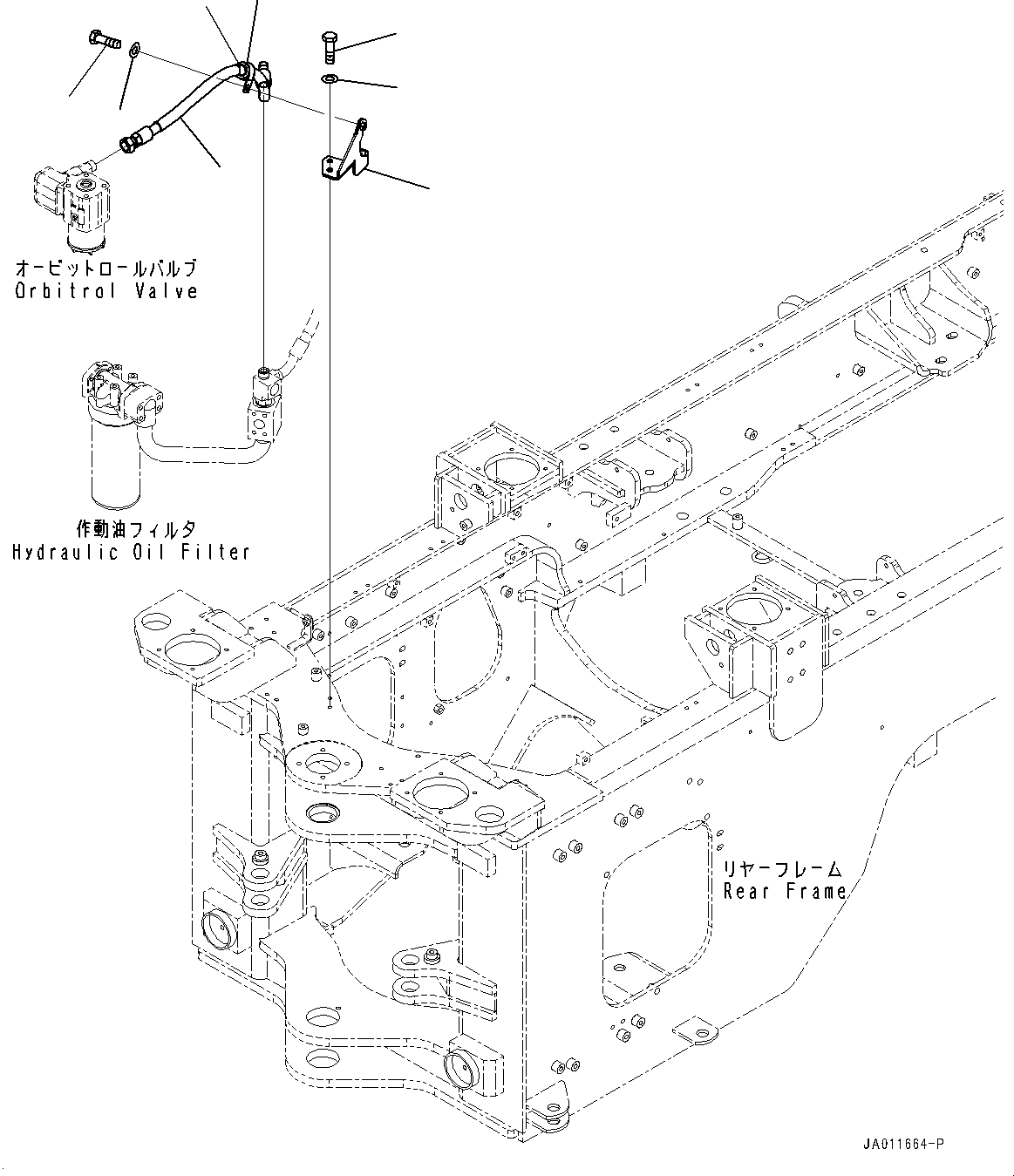 オービットロールバルブ
Orbitrol Valve

作動油フィルタ
Hydraulic Oil Filter

リヤーフレーム
Rear Frame

JA011664-P