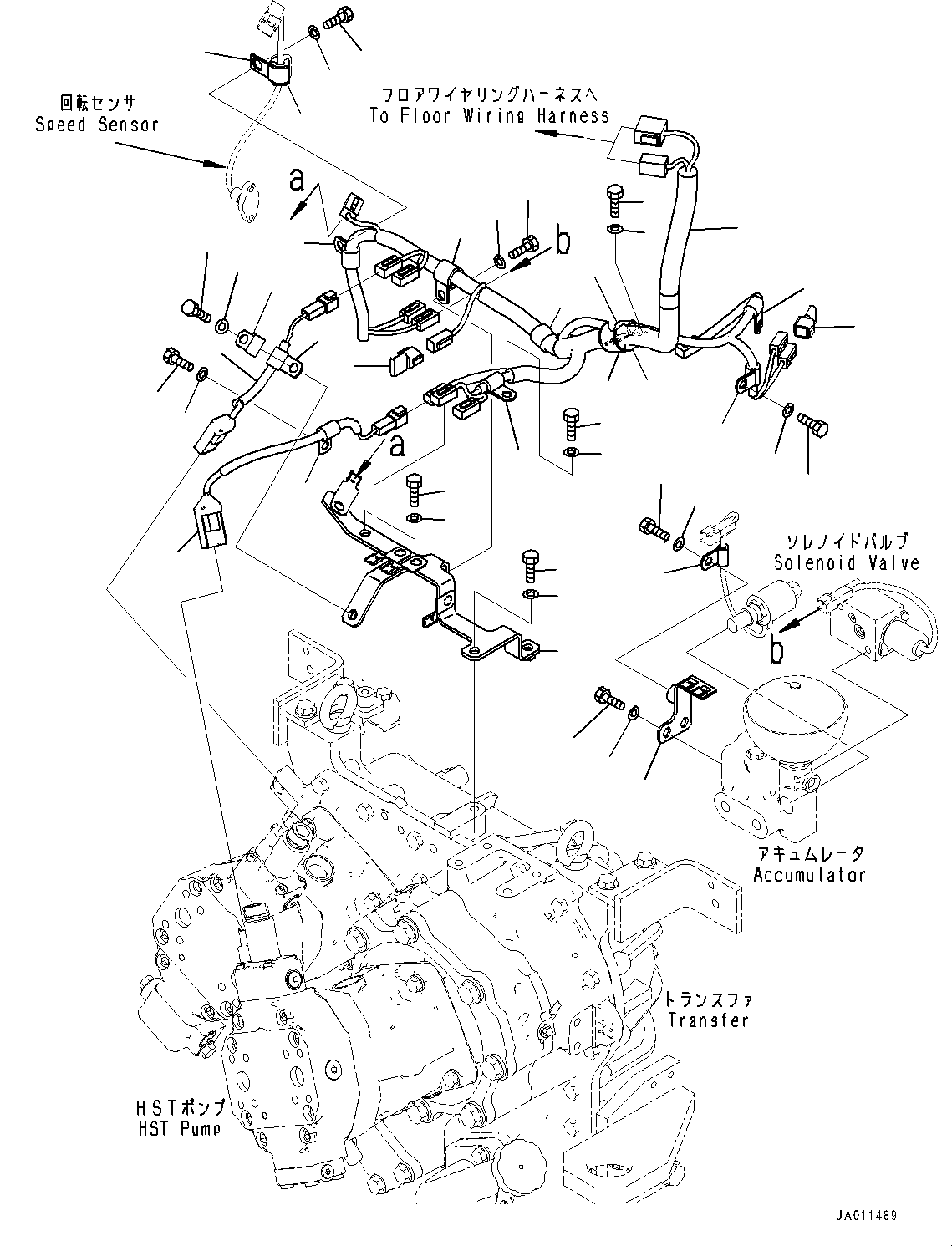 回転センサ
Speed Sensor

フロアワイヤリングハーネスへ
To Floor Wiring Harness

a

b

a

ソレノイドバルブ
Solenoid Valve

b

アキュムレータ
Accumulator

トランスファ
Transfer

HSTポンプ
HST Pump

JA011489